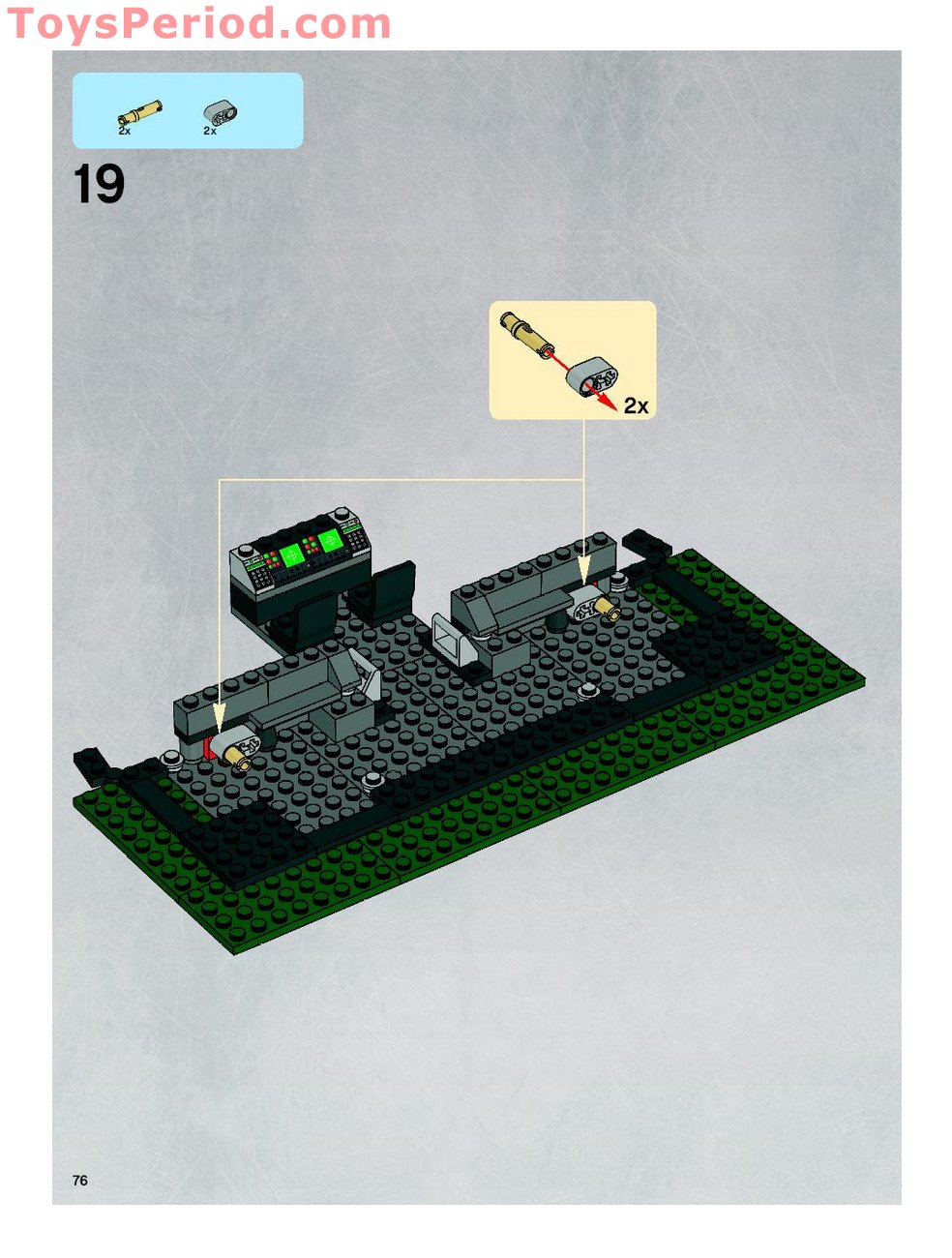 ToysPeriod.com

2x 2x

19

2x

76