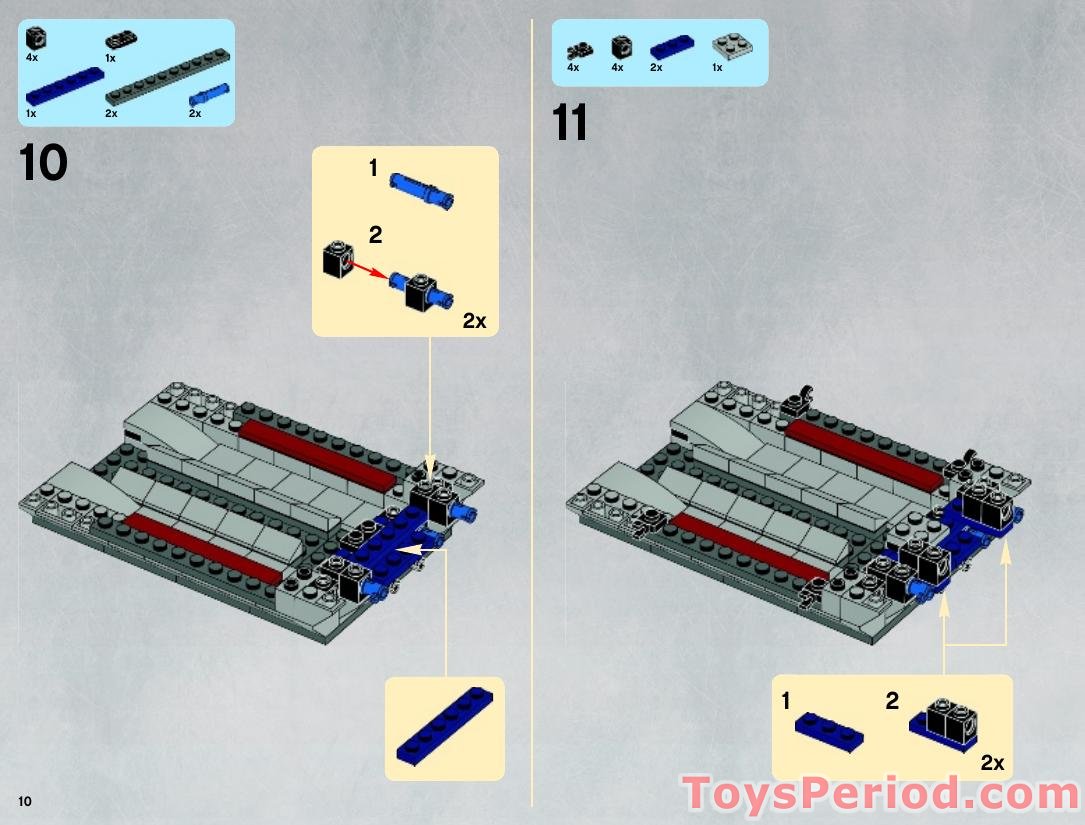 4x
1x
1x
2x
2x

10

1

2

2x

10

4x
4x
2x
1x

11

1
2
2x

ToysPeriod.com