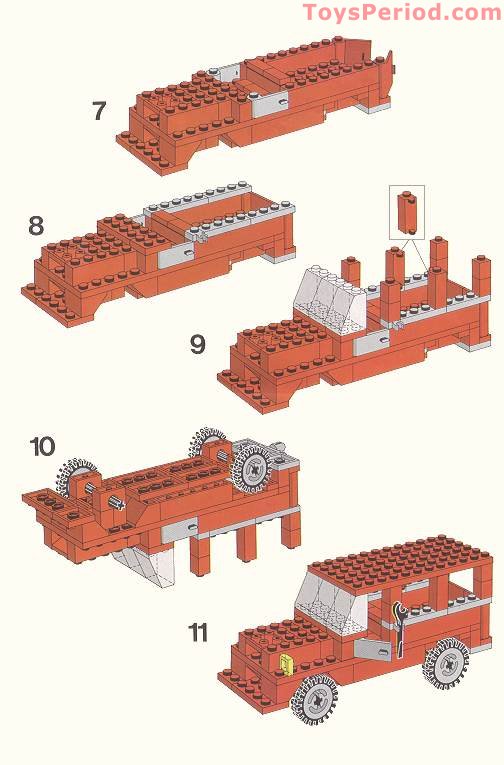 ToysPeriod.com

7

8

9

10

11