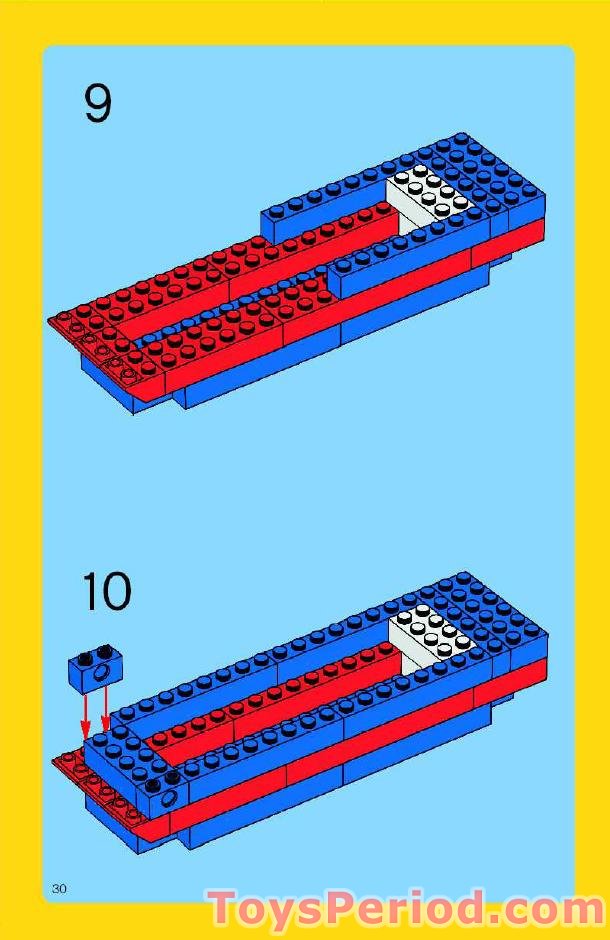 9

10

30

ToysPeriod.com