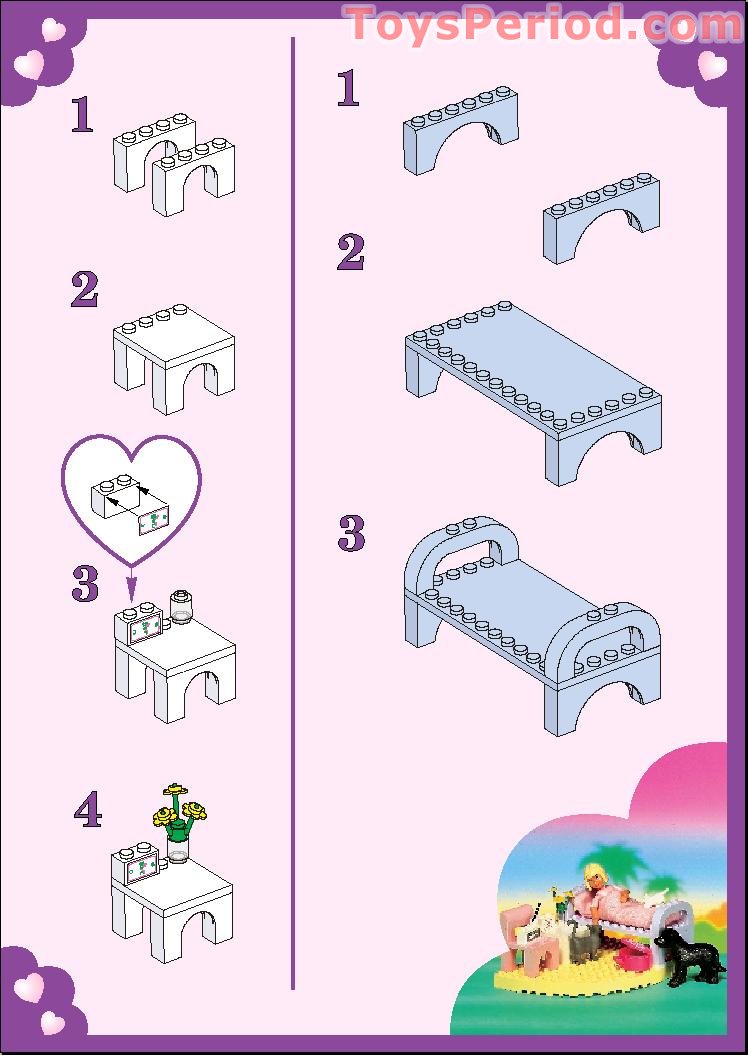 ToysPeriod.com

1

2

3

4

1

2

3