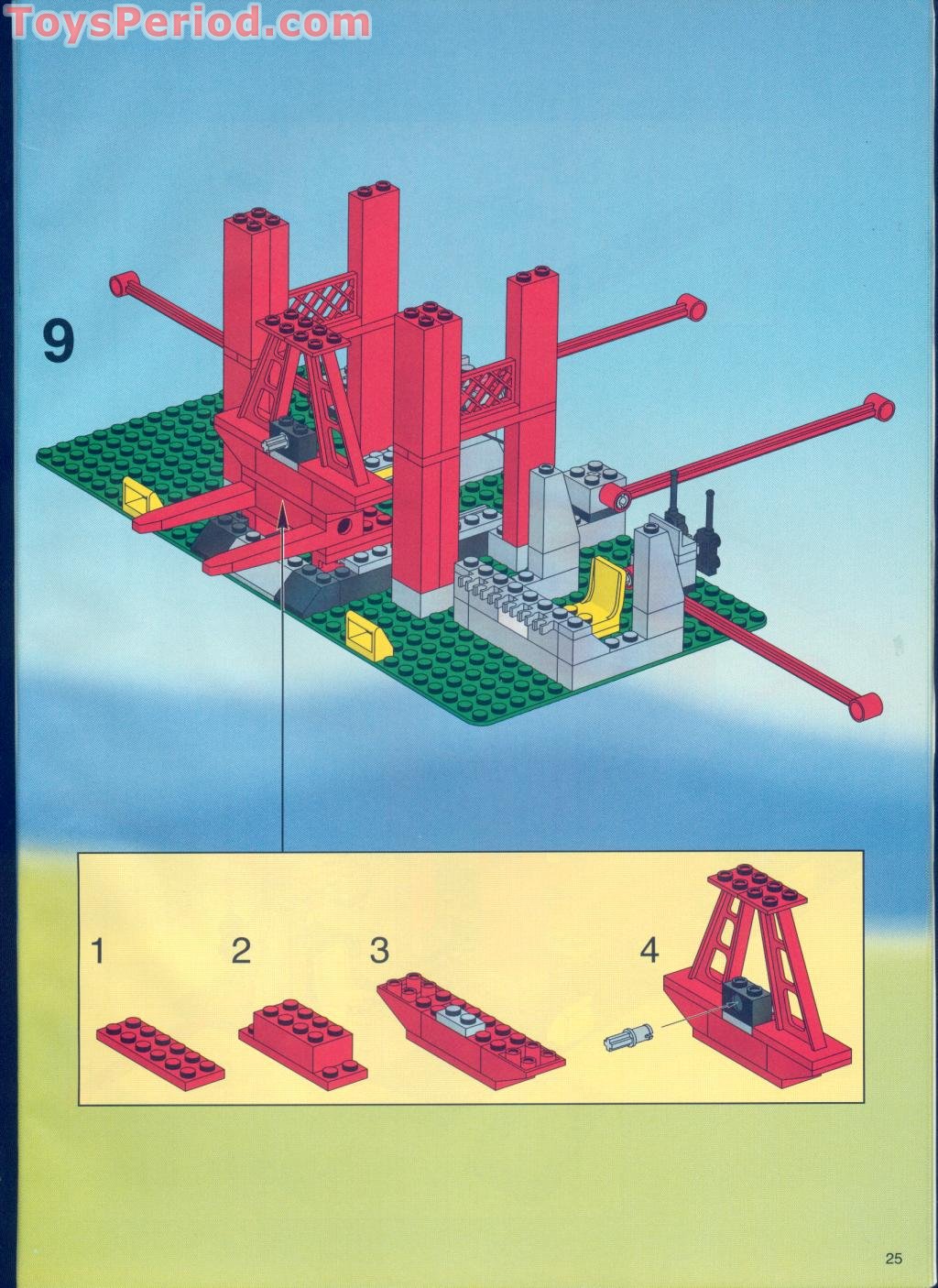 ToysPeriod.com

9

1

2

3

4

25