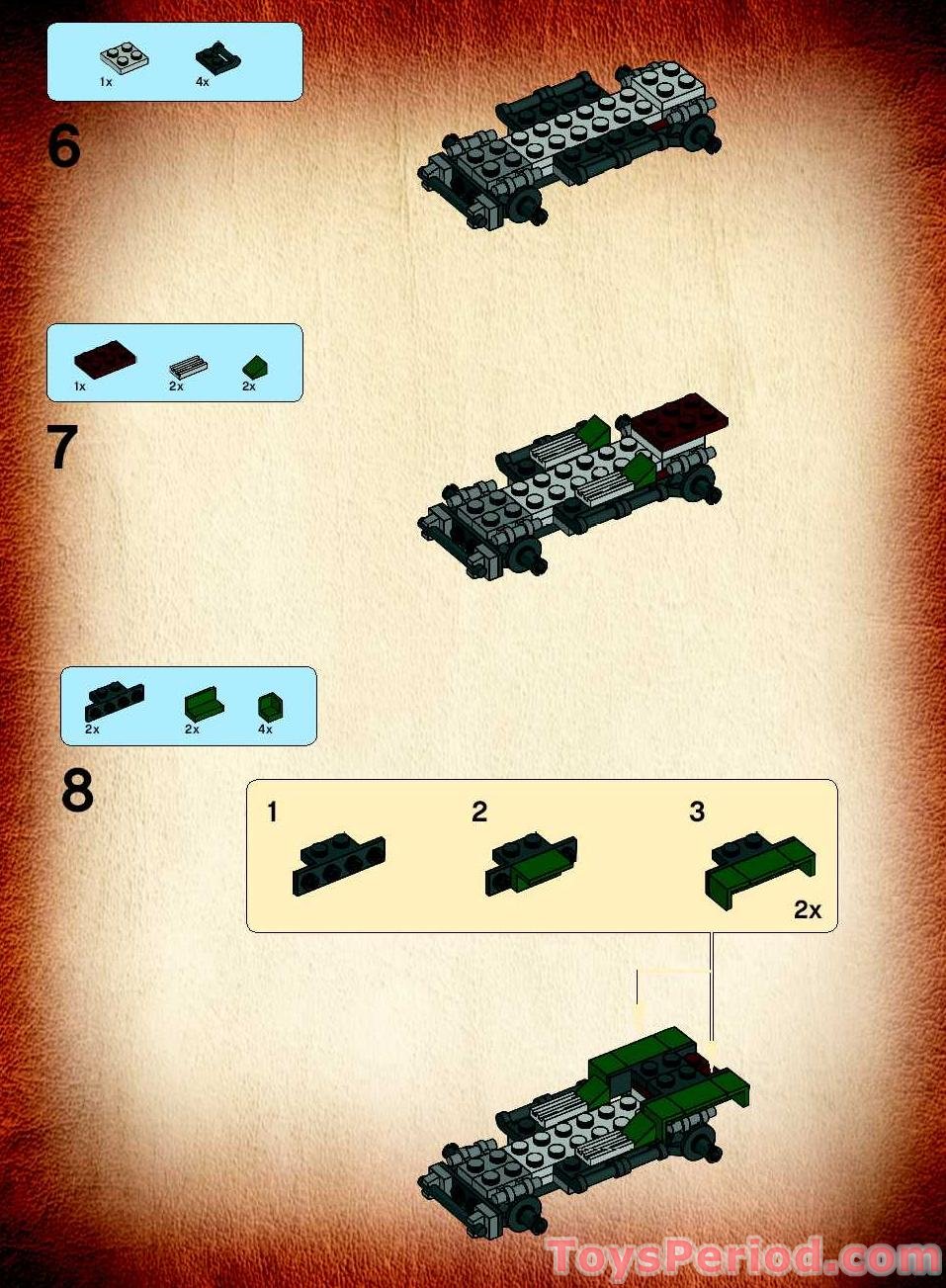 1x 4x

6

1x 2x 2x

7

2x 2x 4x

8

1 2 3

2x

ToysPeriod.com