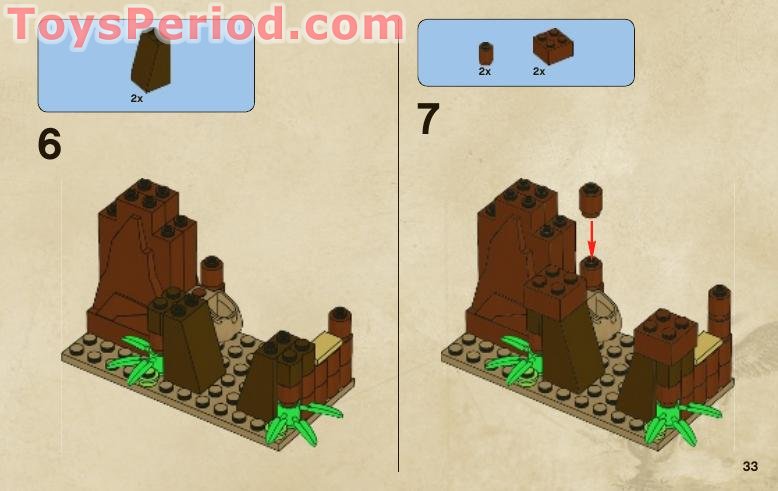 ToysPeriod.com

2x

6

2x 2x

7

33