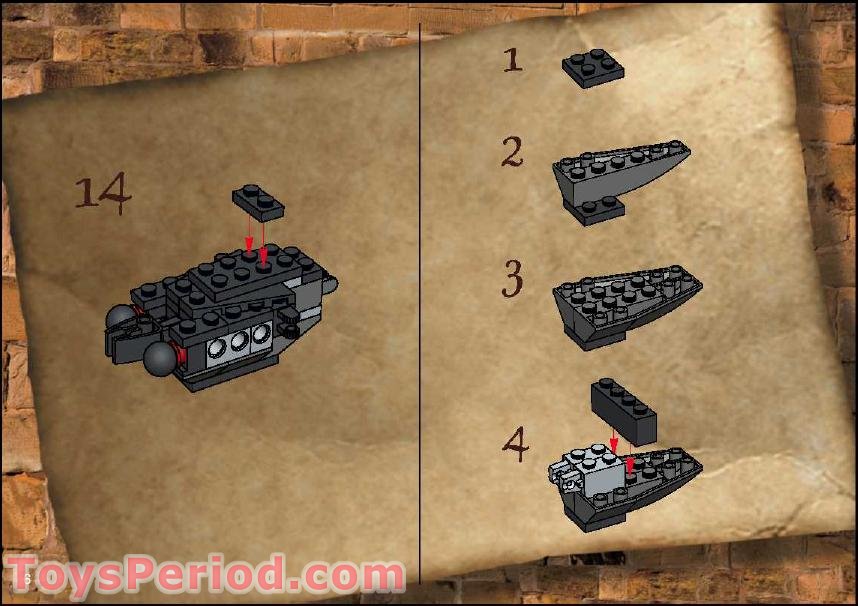 14

1

2

3

4

ToysPeriod.com