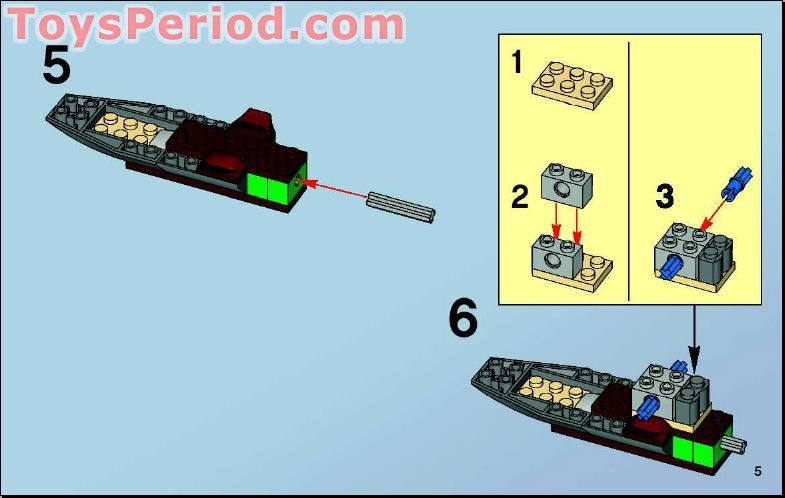 ToysPeriod.com

5

1

2

3

6

5