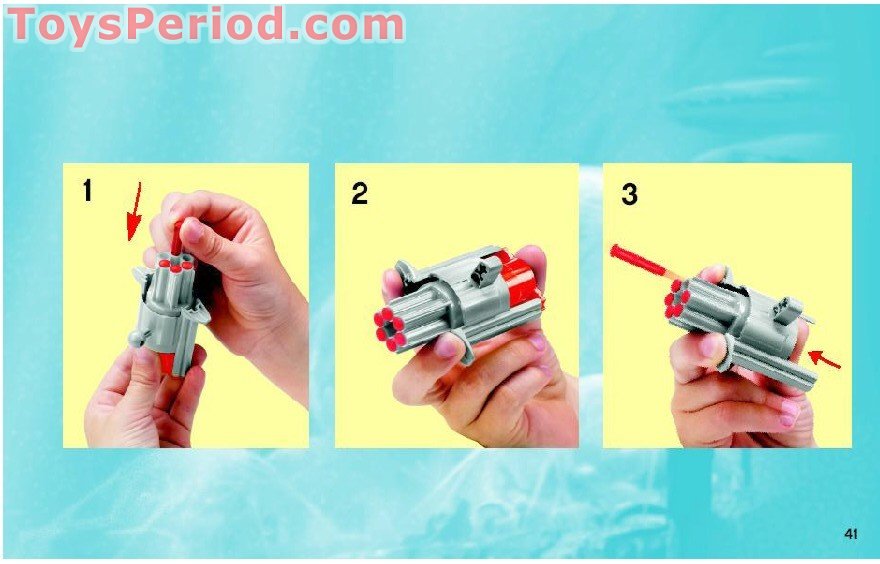 ToysPeriod.com

1

2

3

41