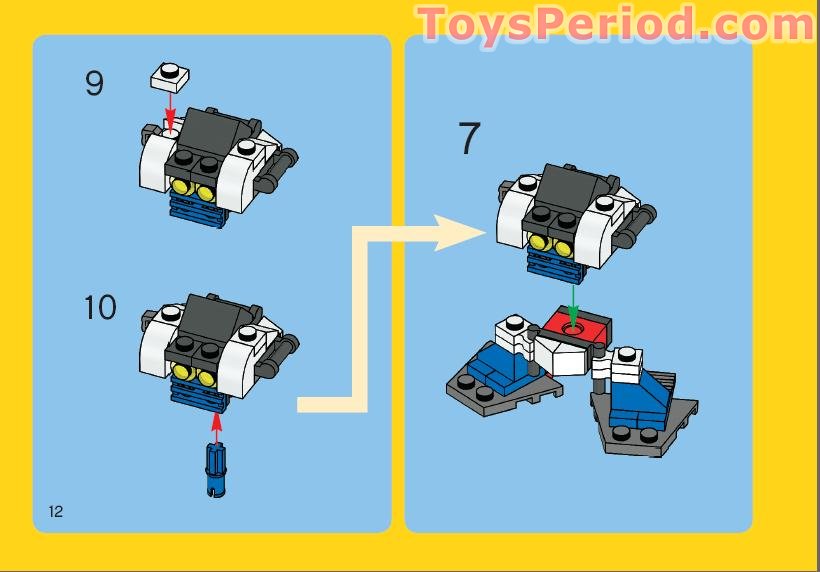 ToysPeriod.com

9

10

12

7