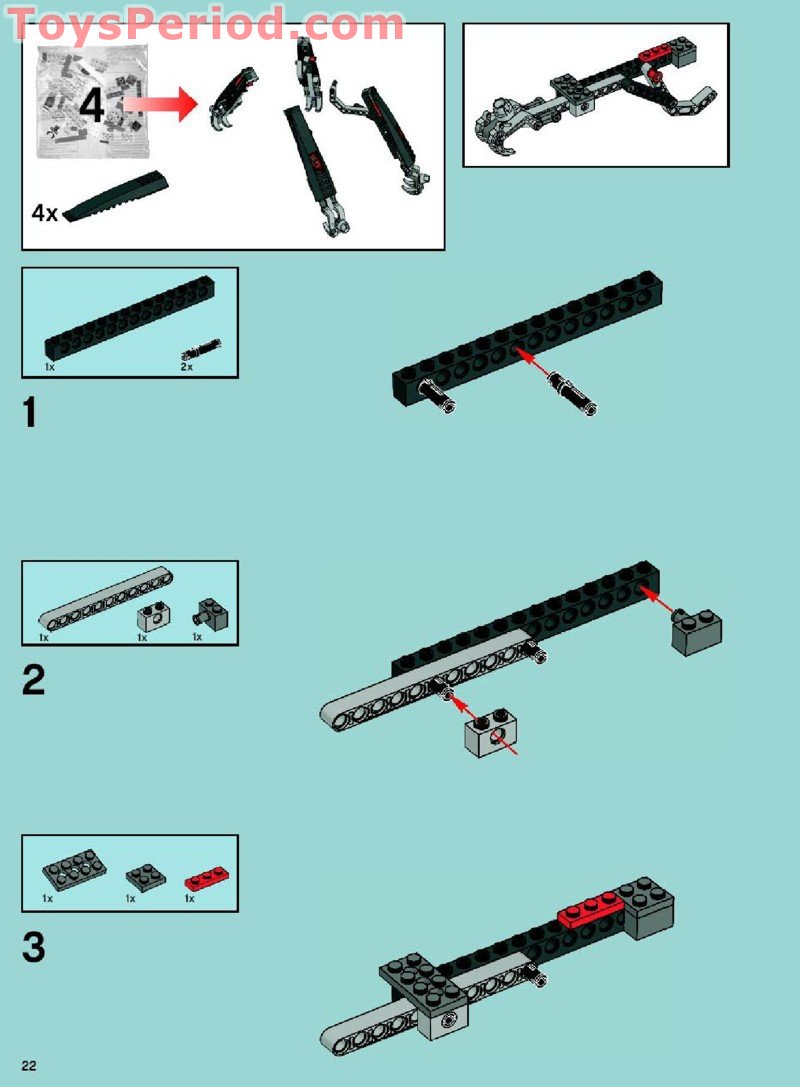 ToysPeriod.com

4

4x

1x

2x

1

1x

1x

1x

2

1x

1x

1x

3

22