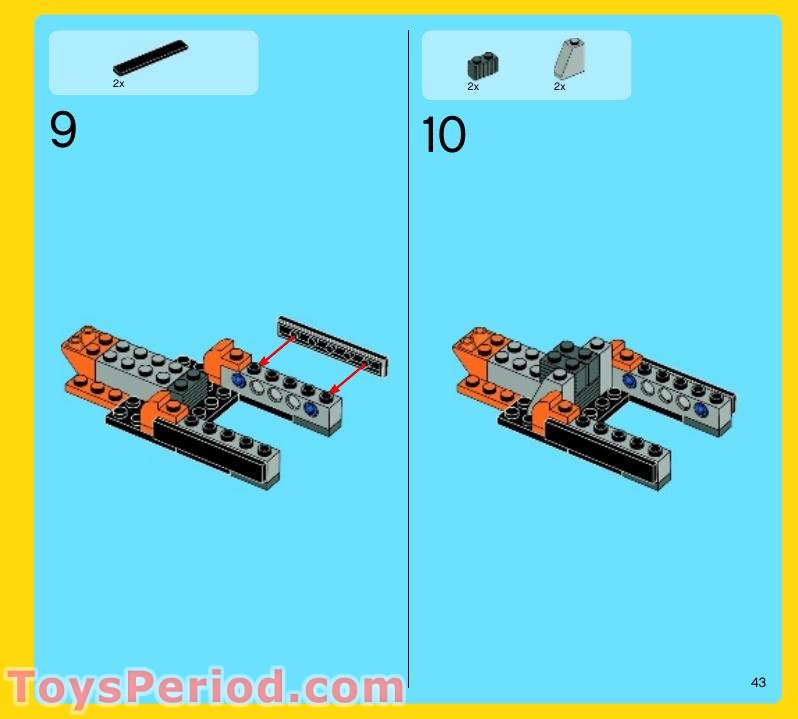 2x

9

2x

2x

10

43

ToysPeriod.com