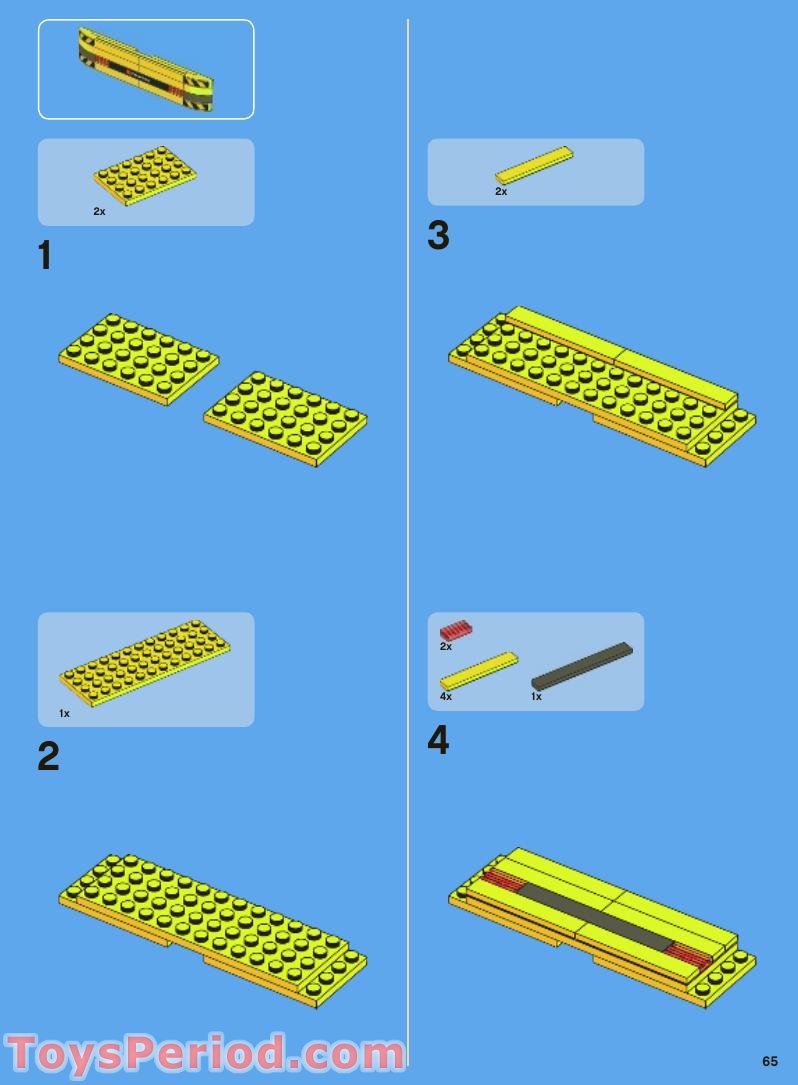 2x

1

1x

2

2x

3

2x

4x

1x

4

ToysPeriod.com

65