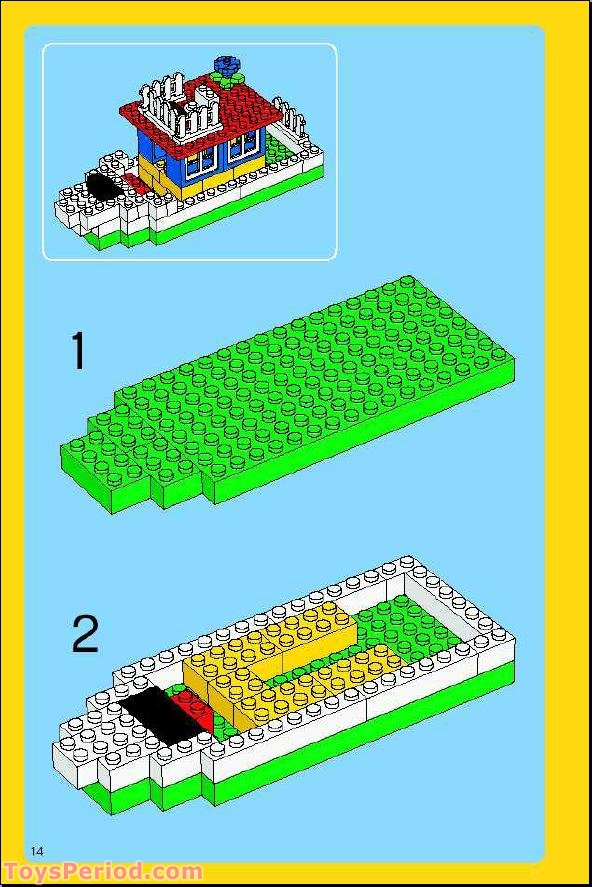 1

2

14

ToysPeriod.com