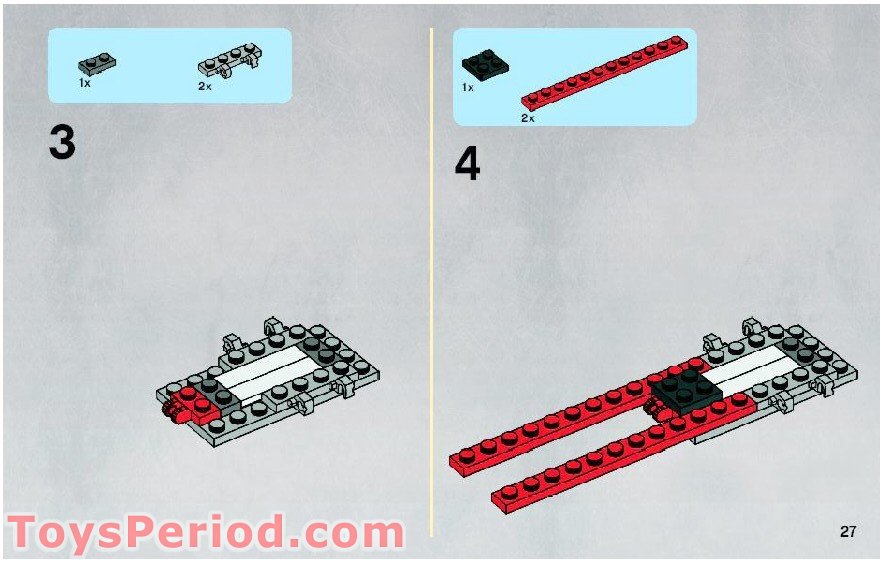 1x
2x

3

1x
2x

4

ToysPeriod.com

27