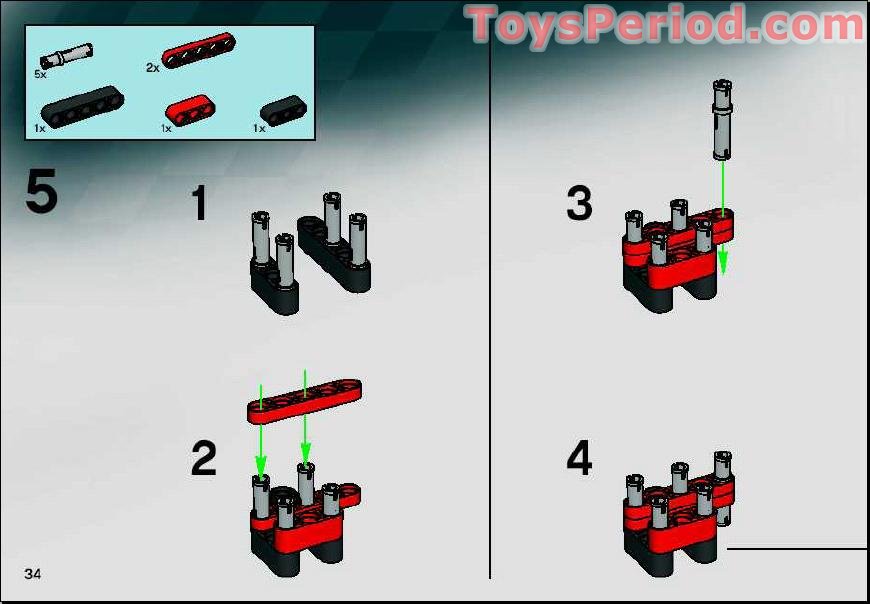 ToysPeriod.com

5x
2x
1x
1x
1x

5

1

2

3

4

34