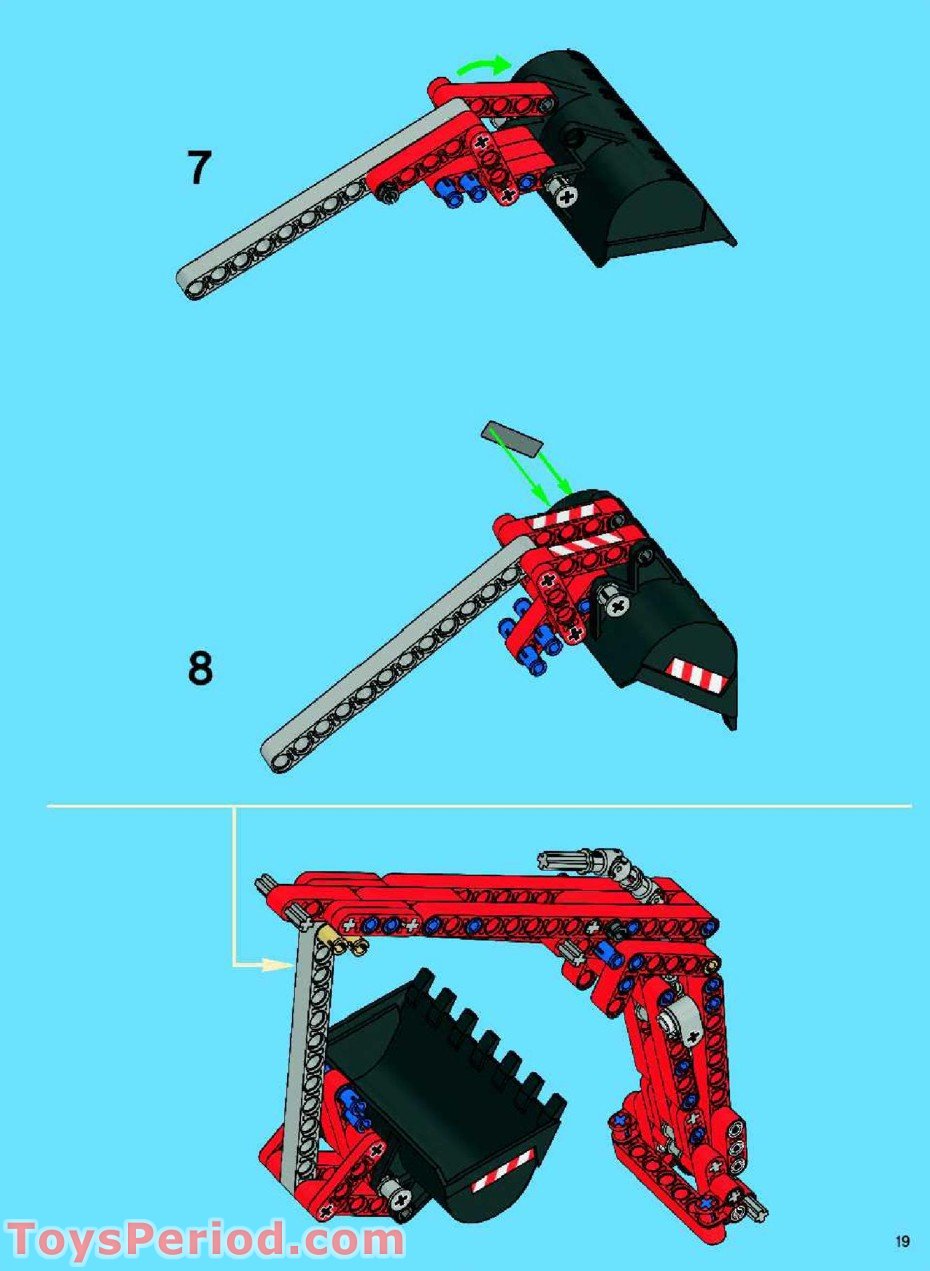 7

8

ToysPeriod.com

19