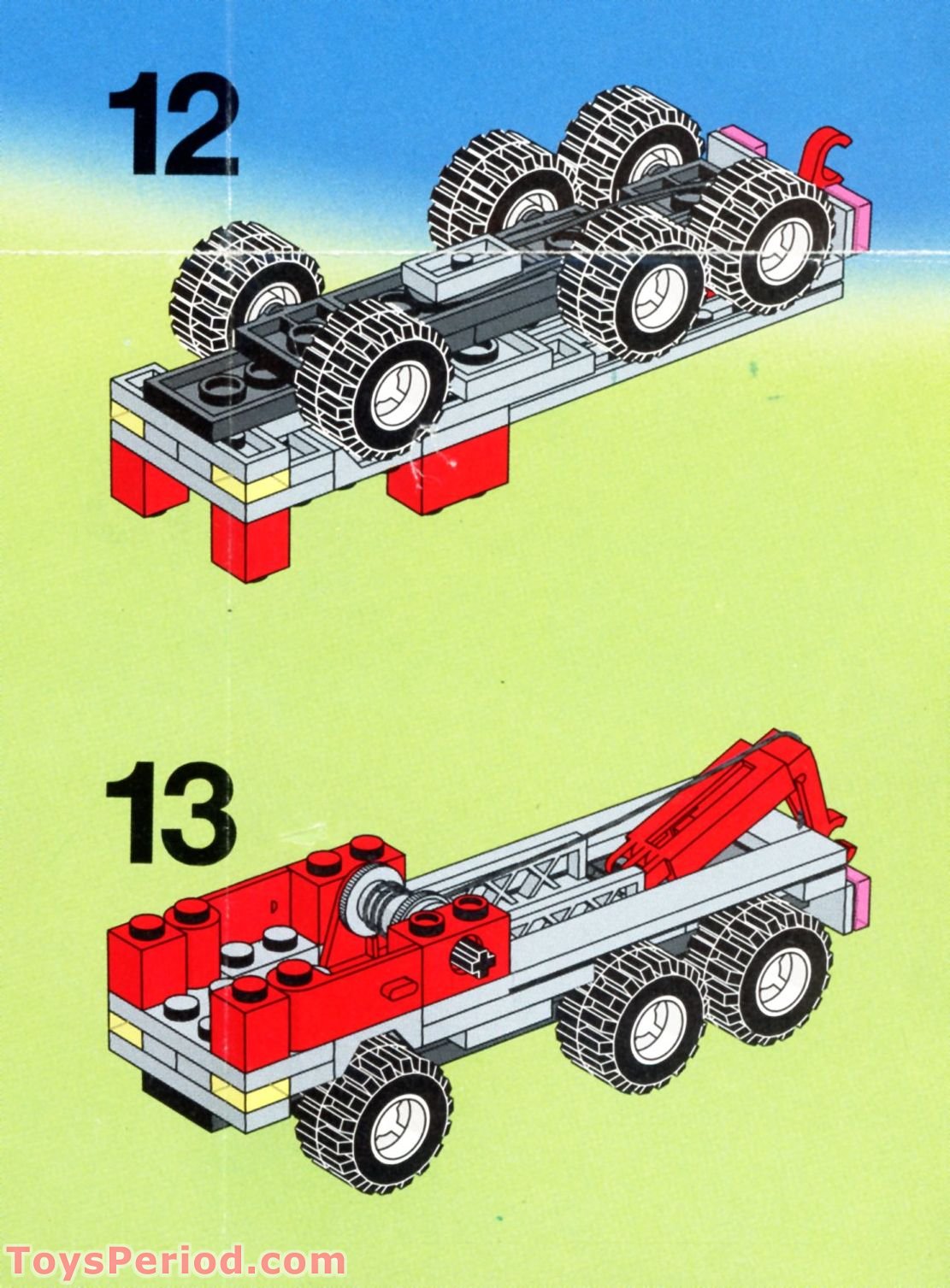 12

13

ToysPeriod.com