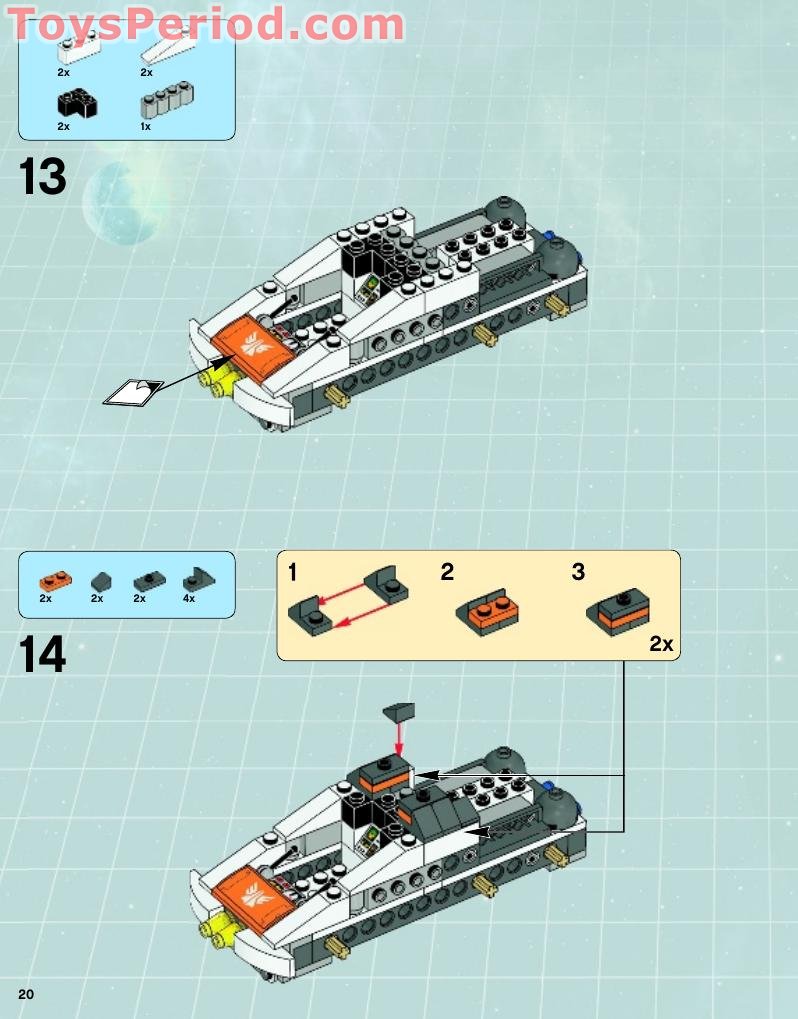 ToysPeriod.com

2x
2x
2x
1x

13

2x
2x
2x
4x

14

1
2
3
2x

20