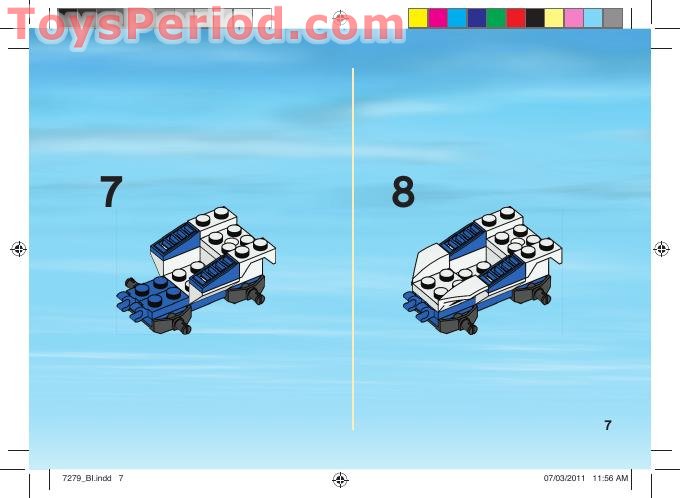 ToysPeriod.com

7

8

7

7279_BI.indd 7

07/03/2011 11:56 AM