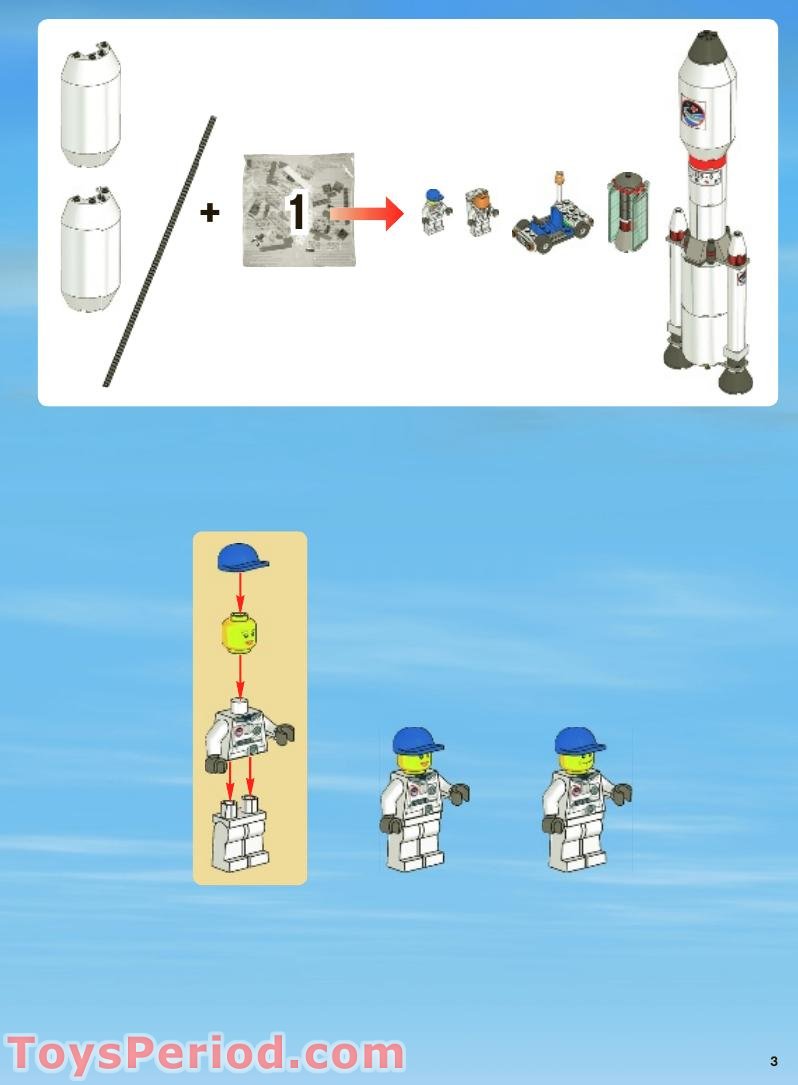 + 1

ToysPeriod.com

3