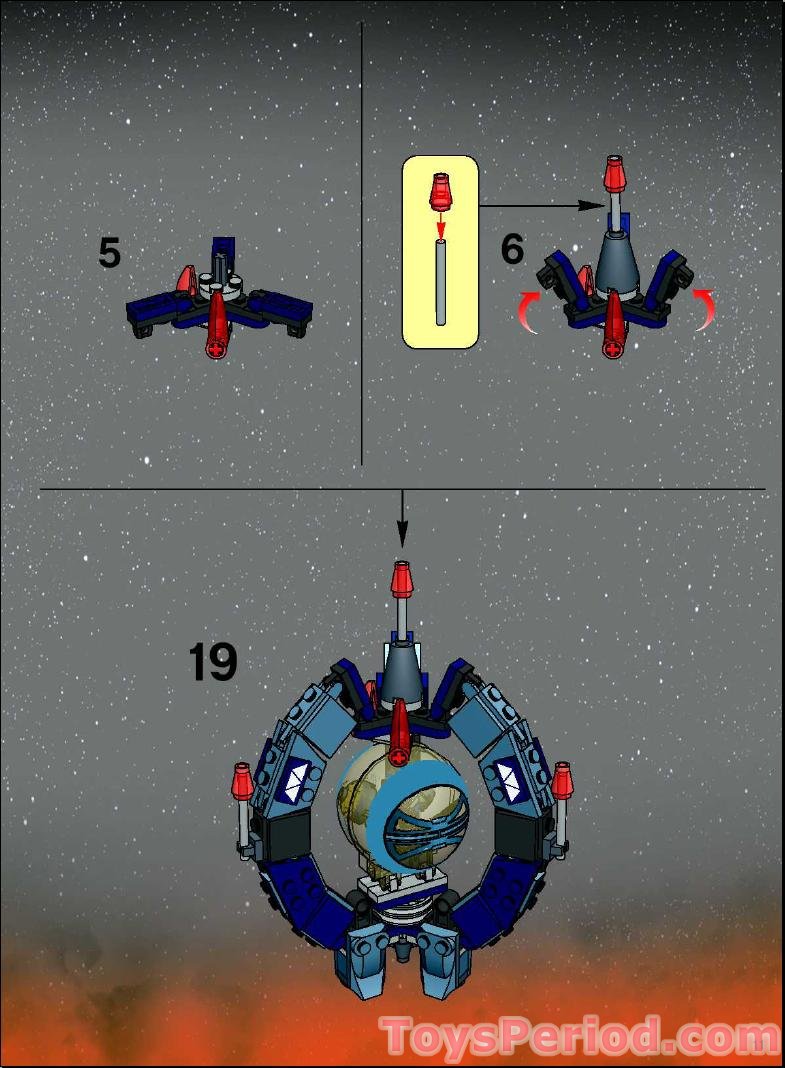 5

6

19

ToysPeriod.com