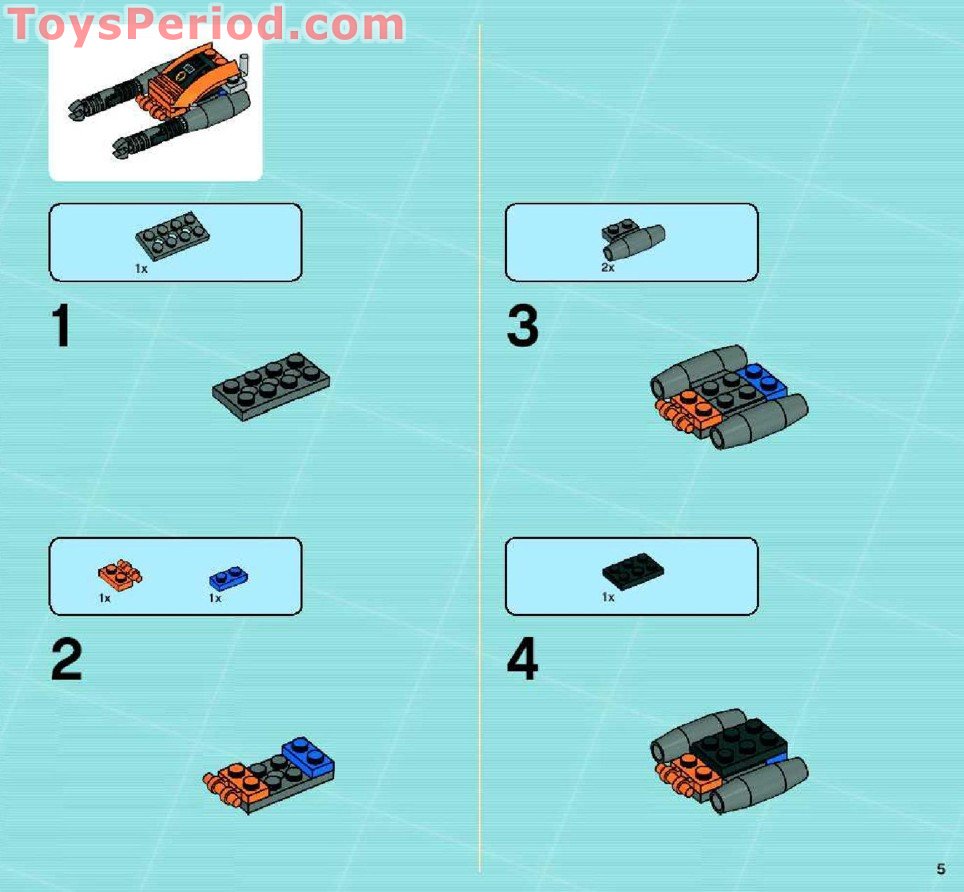 ToysPeriod.com

1x

1

1x

1x

2

2x

3

1x

4

5