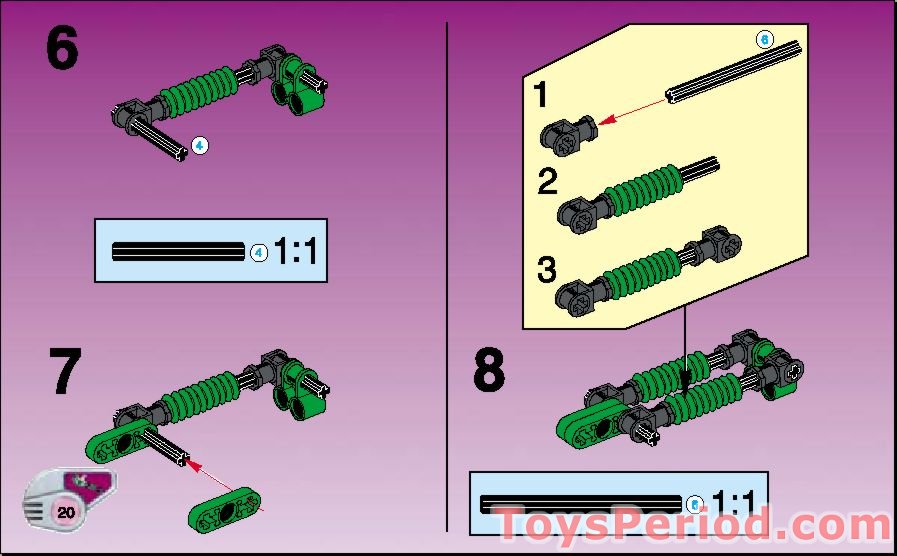 6

4

4 1:1

7

20

6

1

2

3

8

6 1:1

ToysPeriod.com