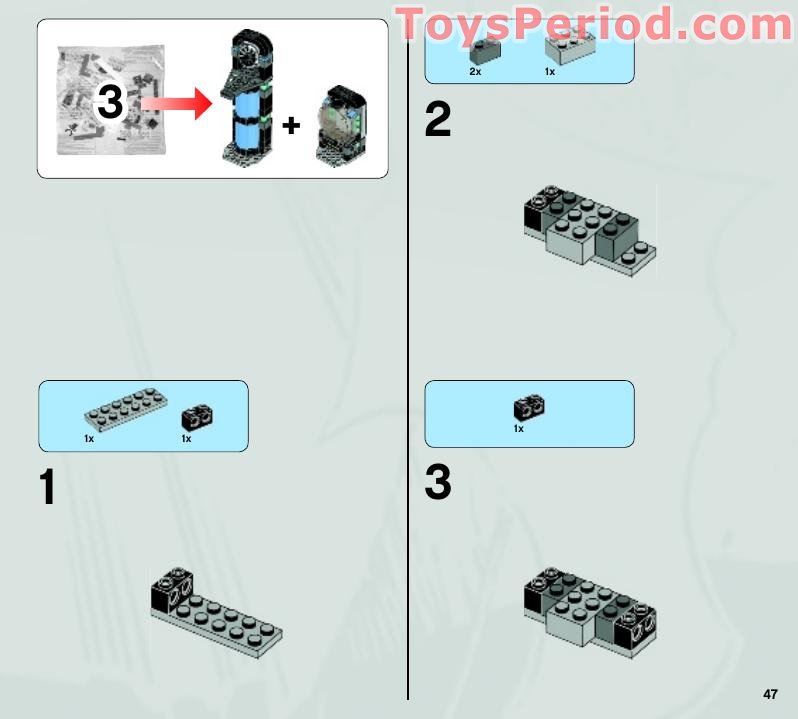 ToysPeriod.com

3

+

1x

1x

1

2x

1x

2

1x

3

47