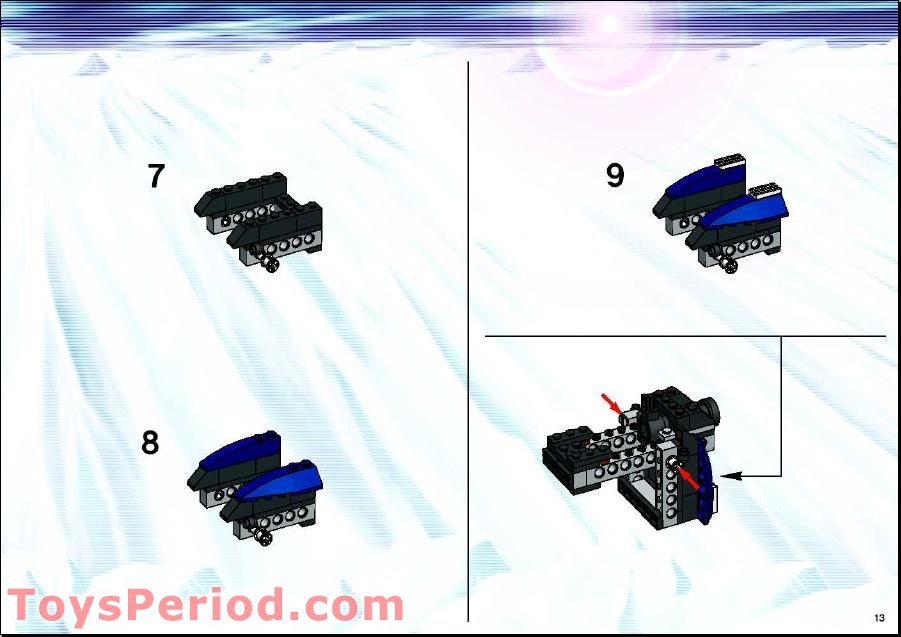 7

8

9

ToysPeriod.com

13