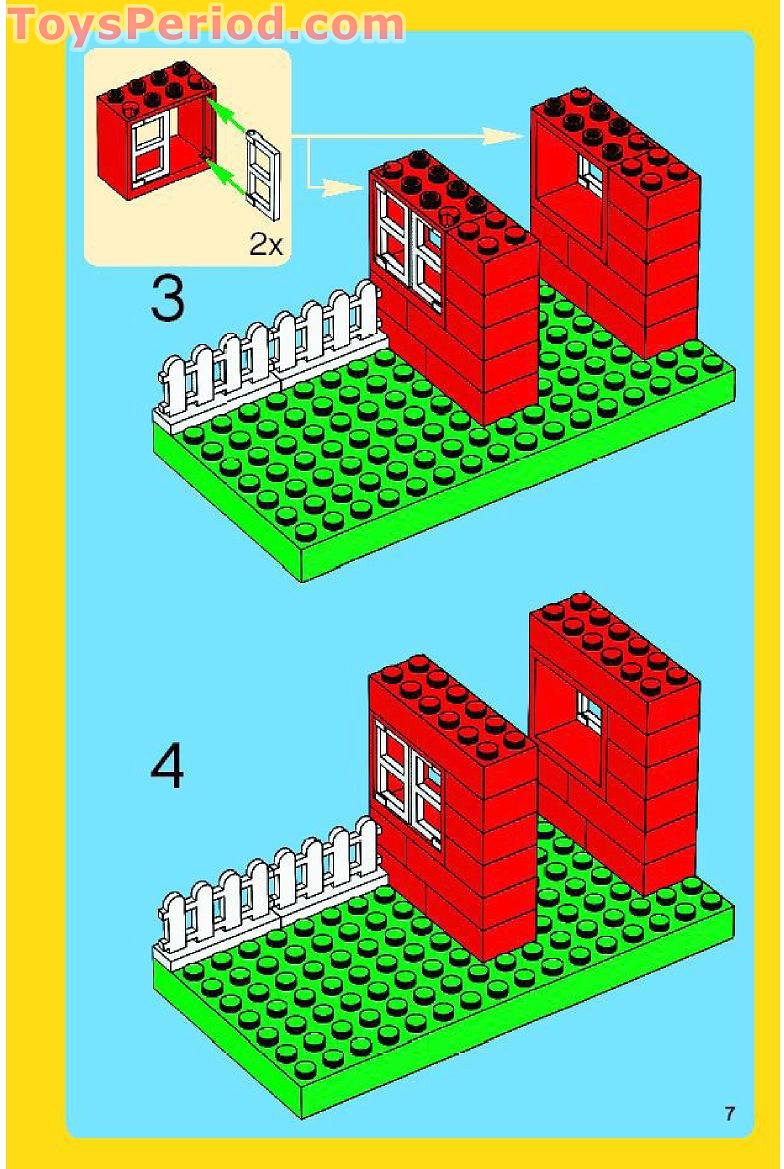 ToysPeriod.com

2x

3

4

7