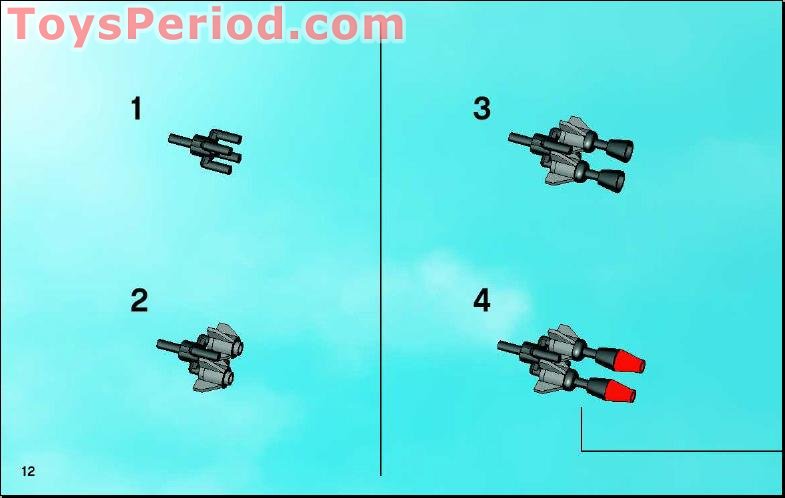 ToysPeriod.com

1

2

3

4

12