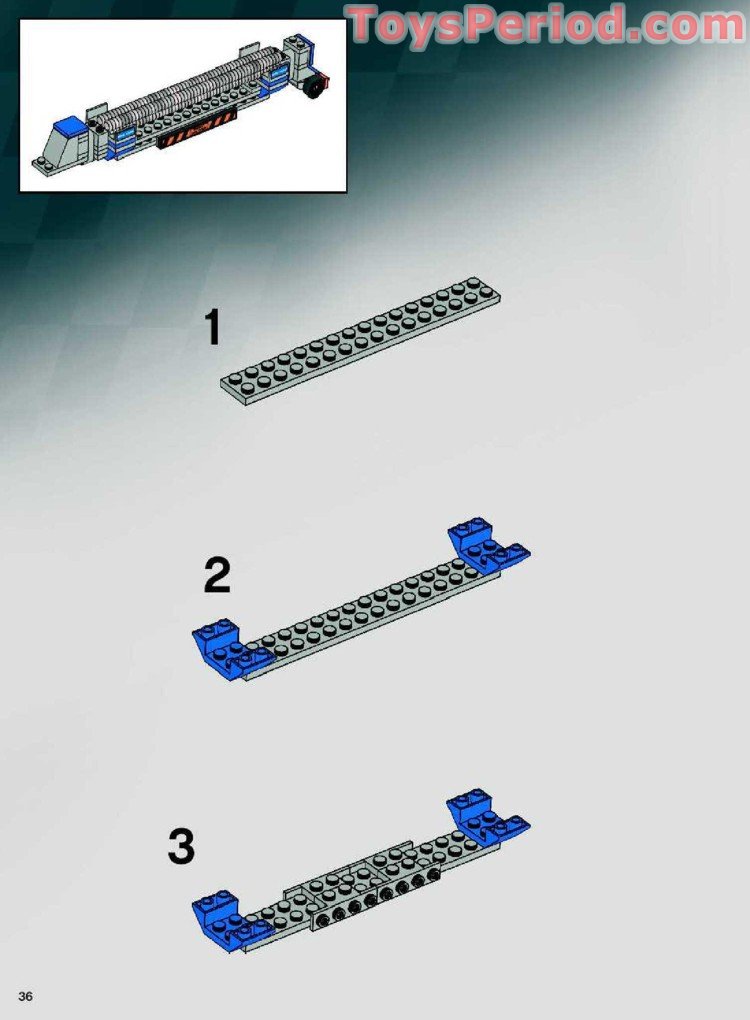 ToysPeriod.com

1

2

3

36