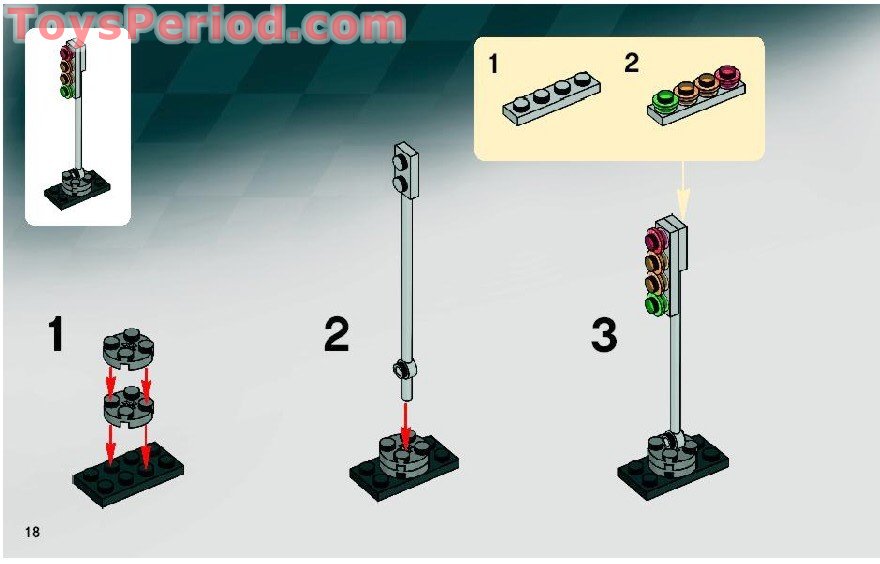 ToysPeriod.com

1 2

1

2

3

18