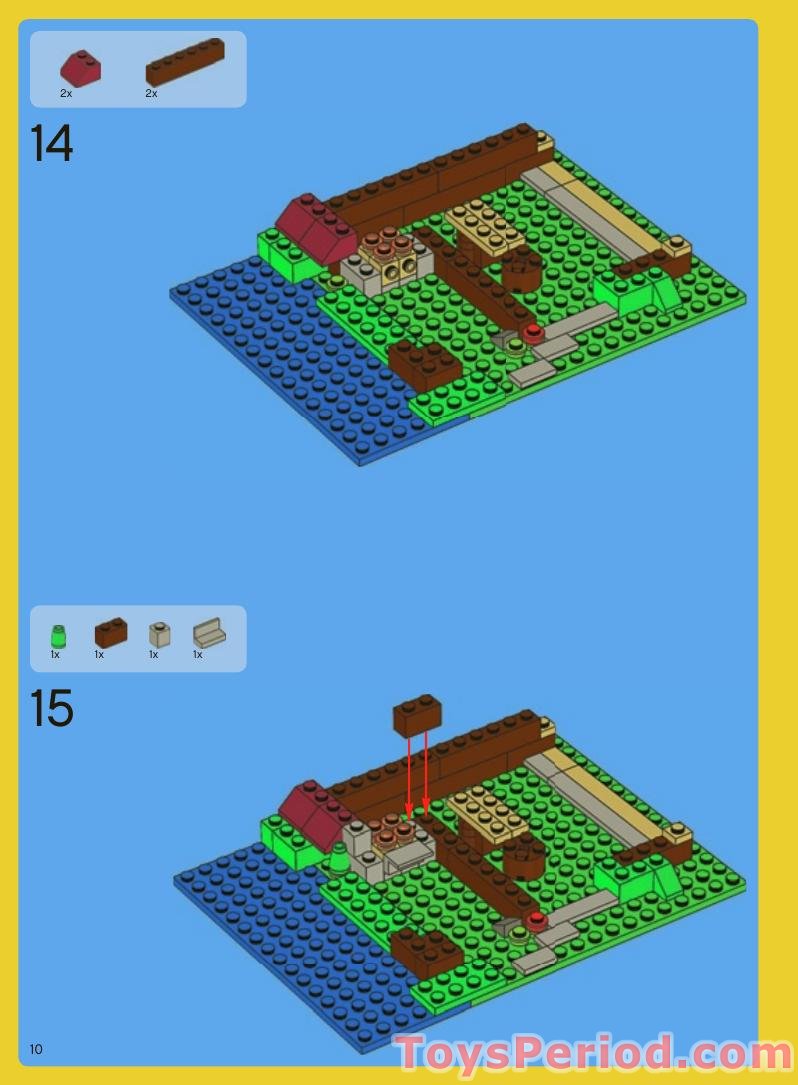 2x 2x

14

1x 1x 1x 1x

15

10

ToysPeriod.com