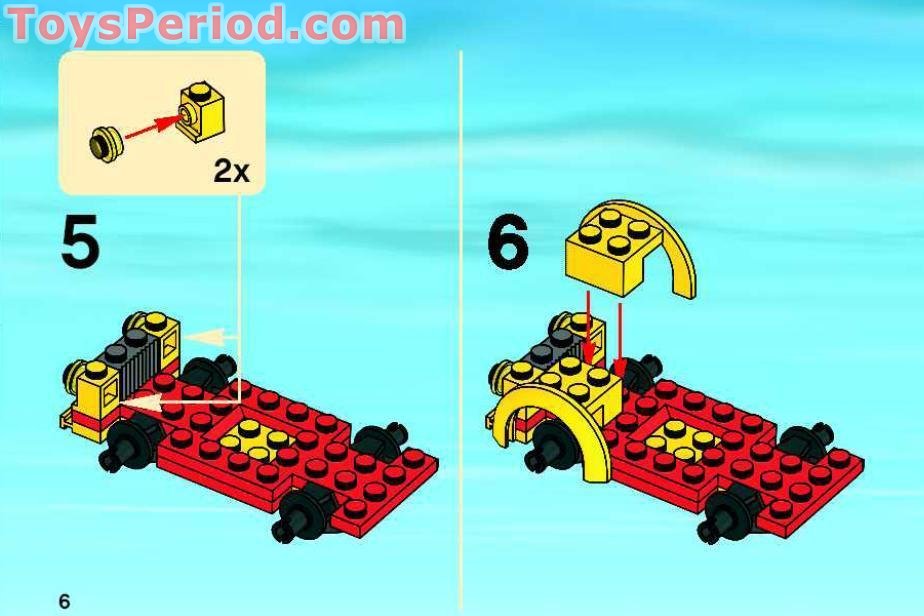 ToysPeriod.com

2x

5

6

6