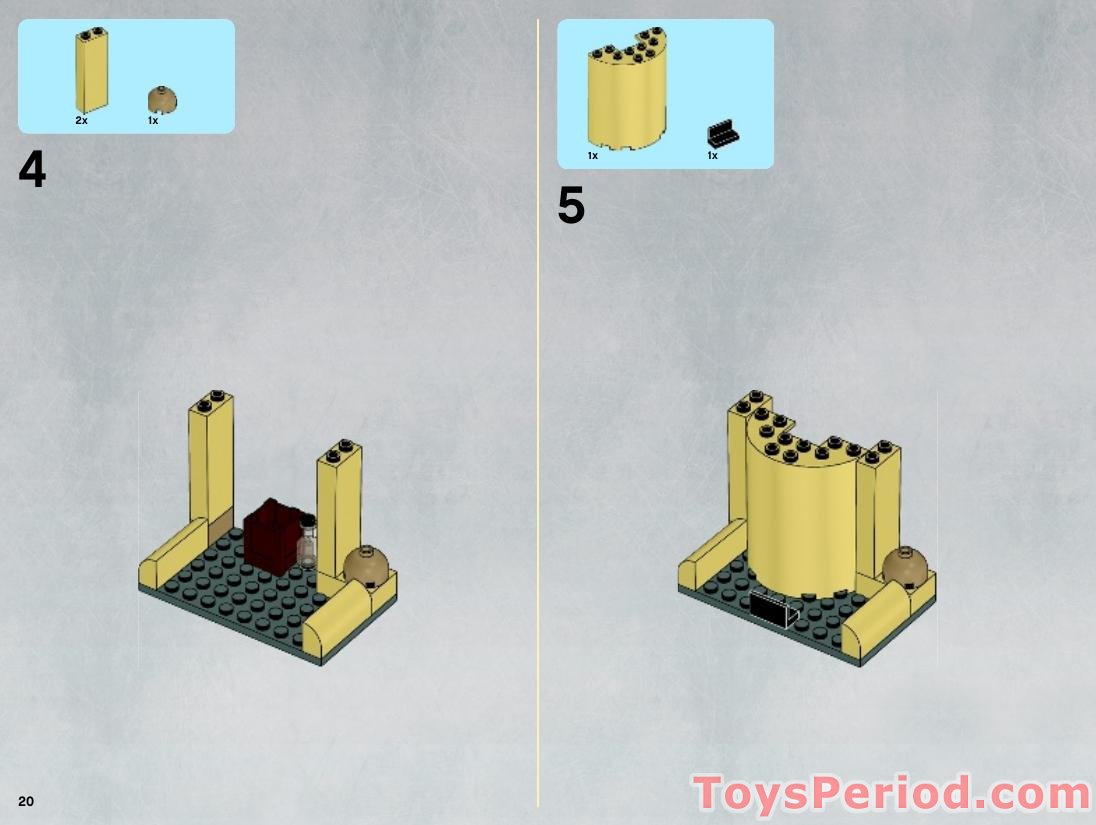 2x
1x

4

1x
1x

5

20

ToysPeriod.com