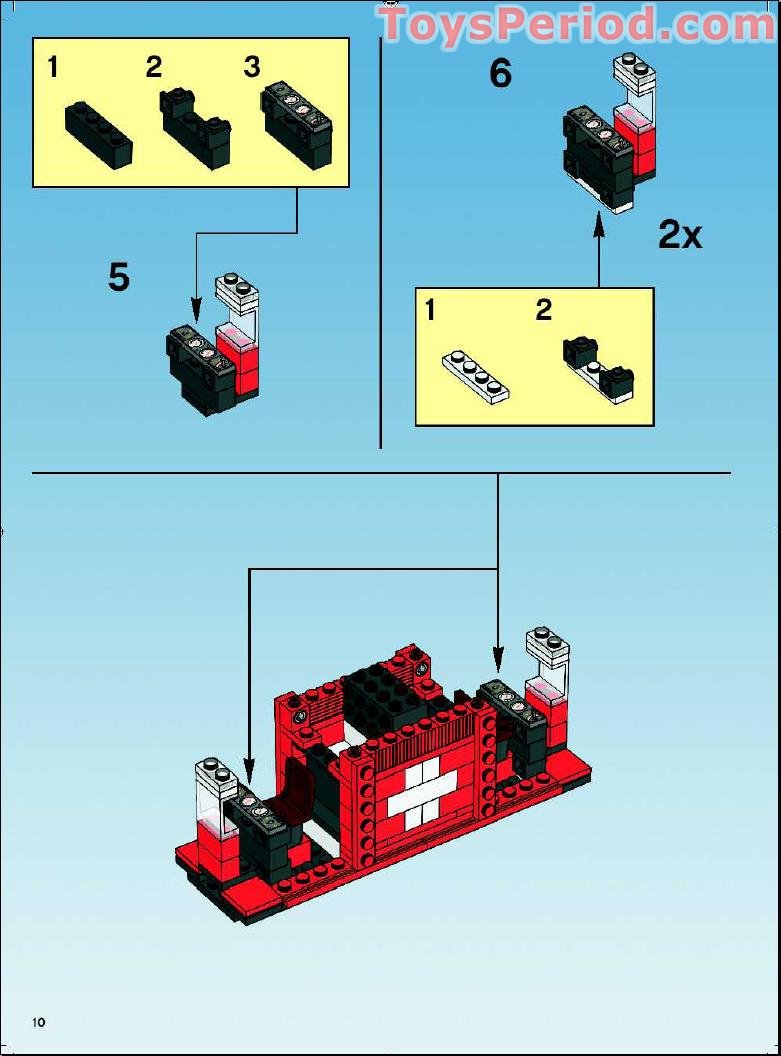 ToysPeriod.com

1 2 3

5

6

2x

1 2

10