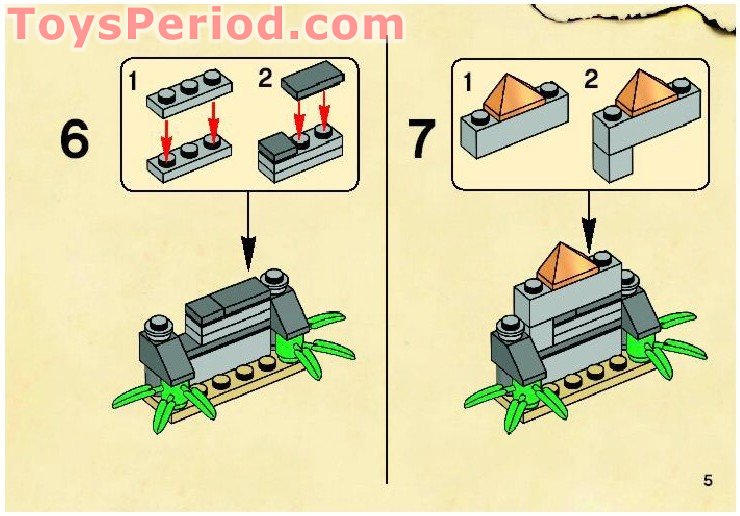 ToysPeriod.com

6

1

2

7

1

2

5