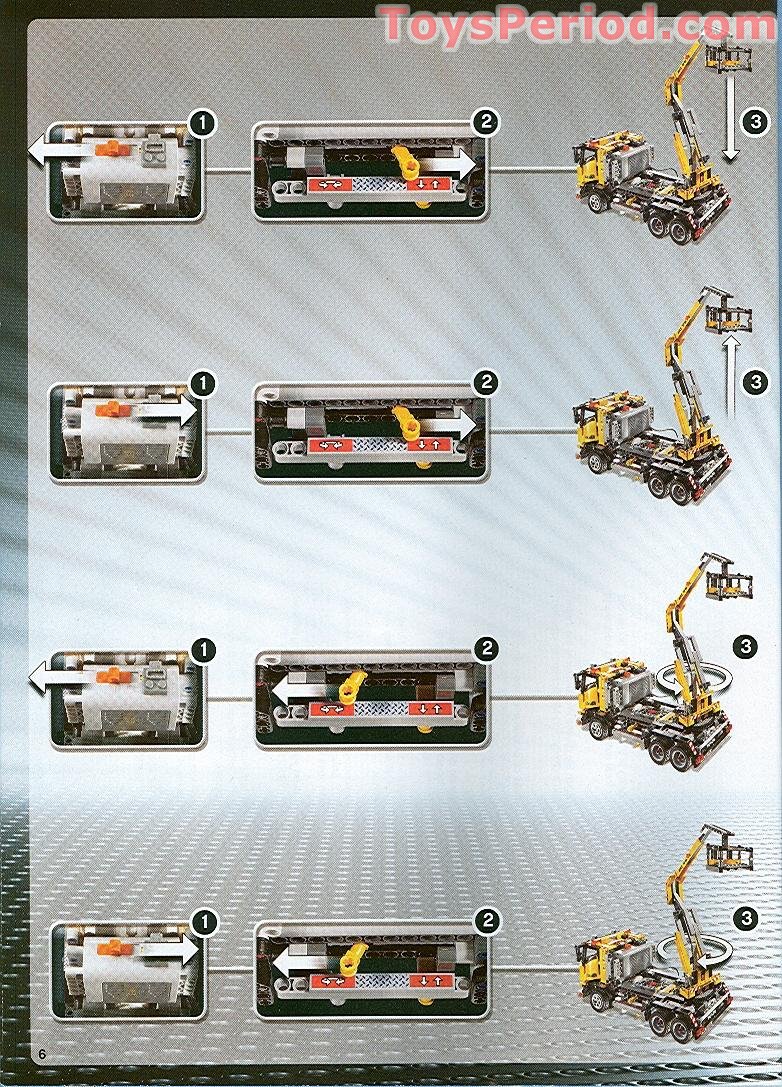 ToysPeriod.com

1
2
3

1
2
3

1
2
3

1
2
3

6