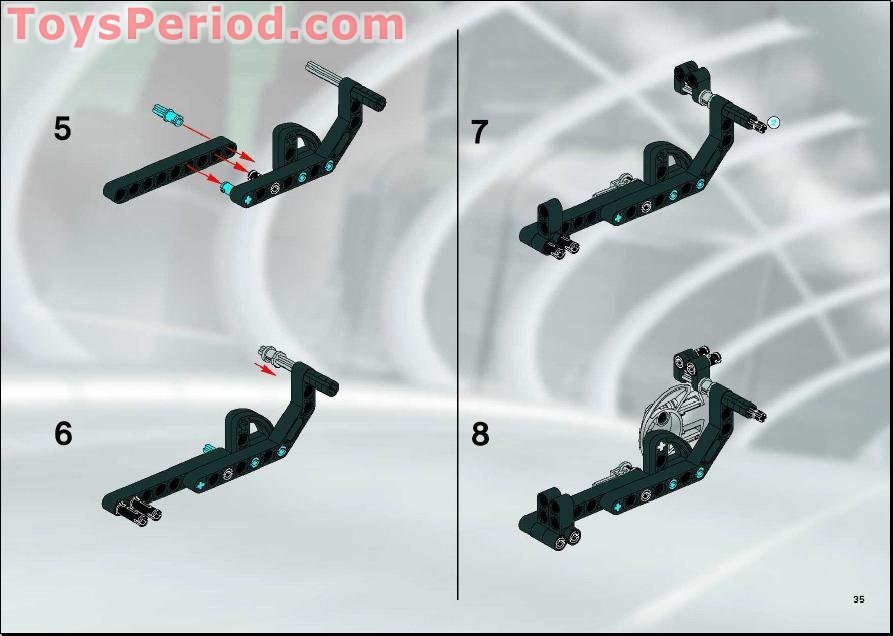 ToysPeriod.com

5

6

7

8

35