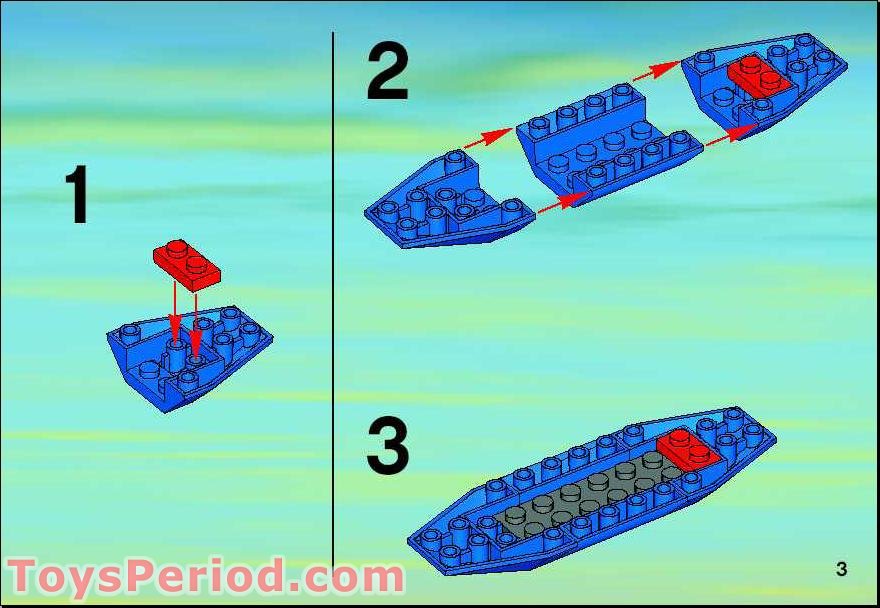 1

2

3

ToysPeriod.com

3