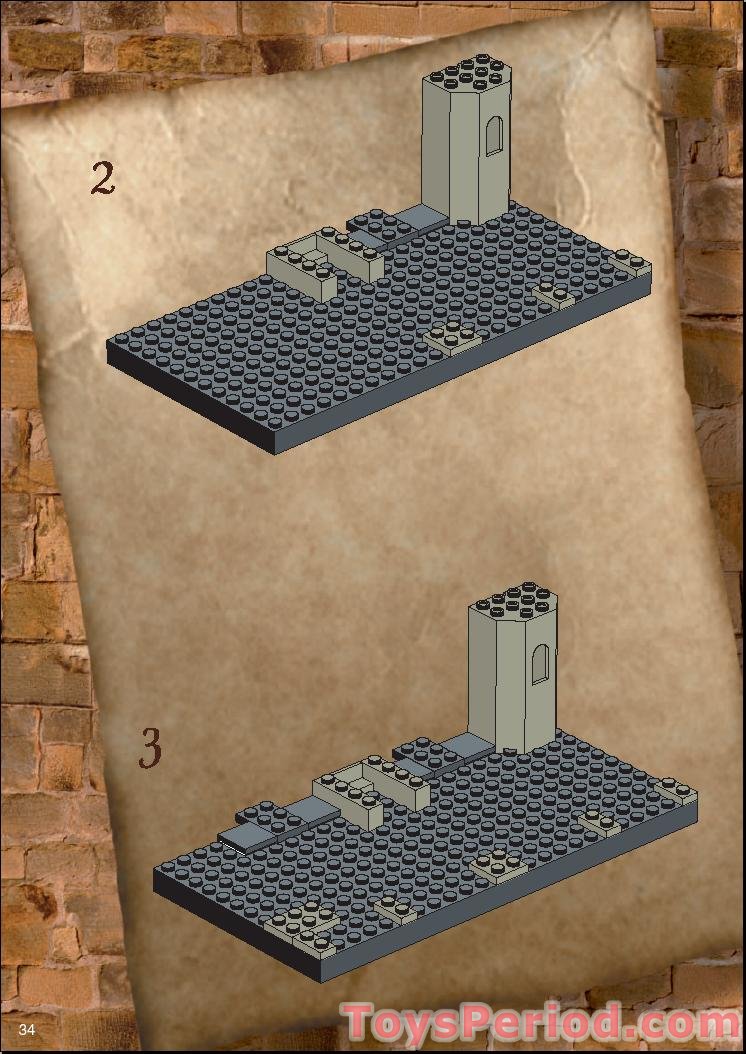 2

3

34

ToysPeriod.com