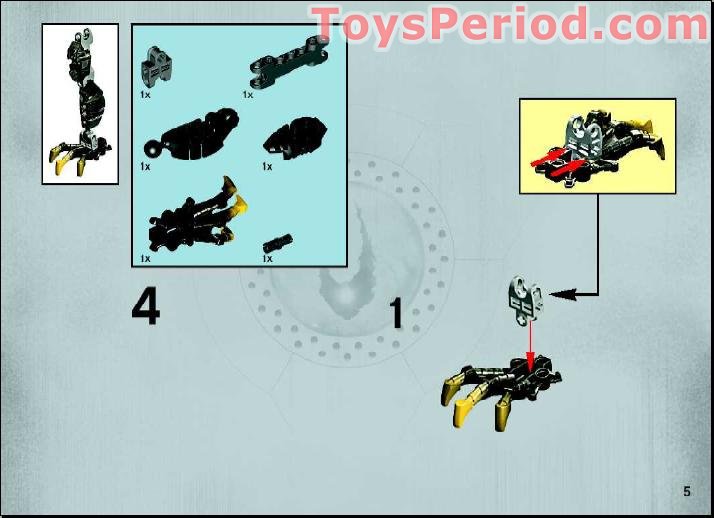 ToysPeriod.com

1x
1x
1x
1x
1x
1x

4

1

5