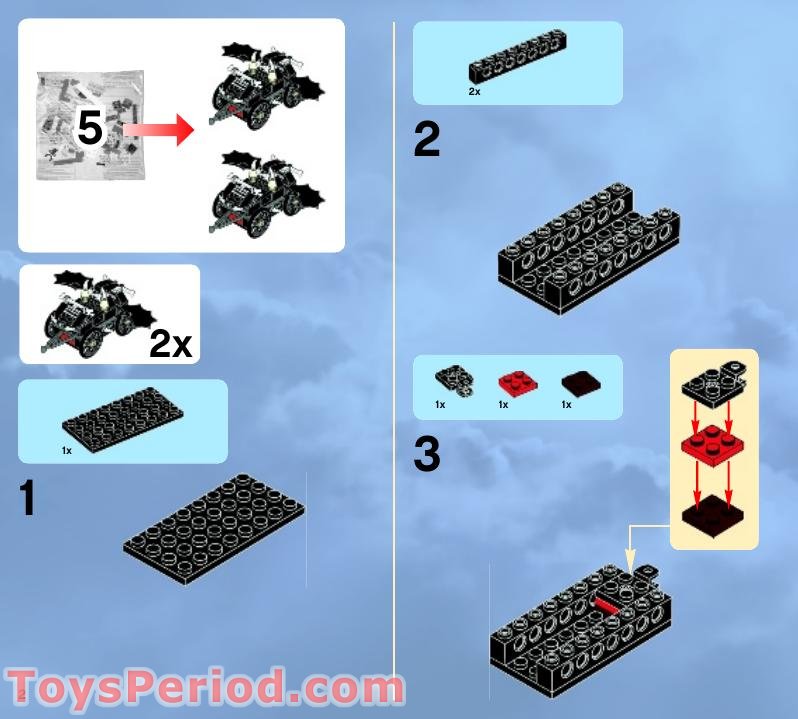 5

2x

1x

1

2x

2

1x 1x 1x

3

ToysPeriod.com