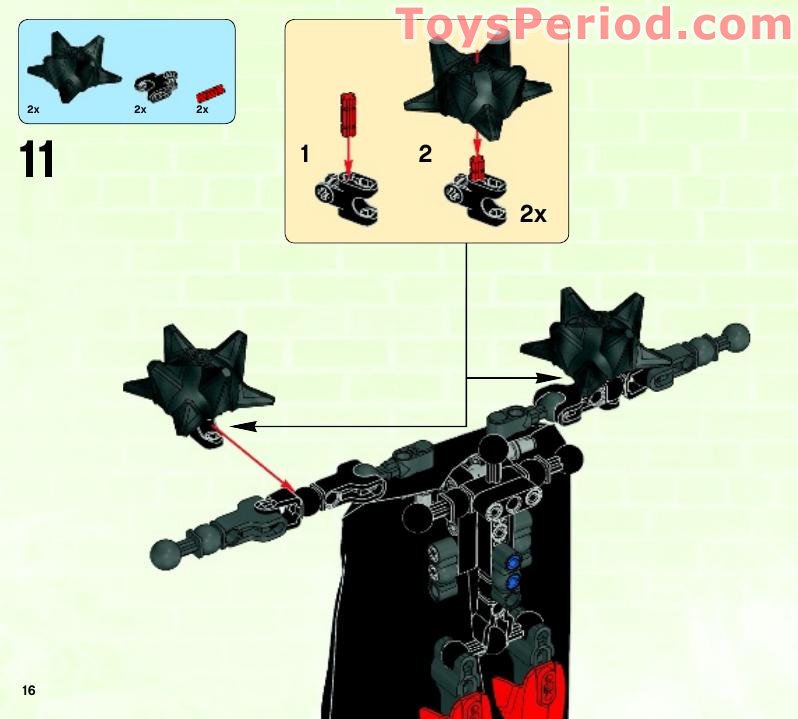 ToysPeriod.com

2x 2x 2x

11

1 2

2x

16