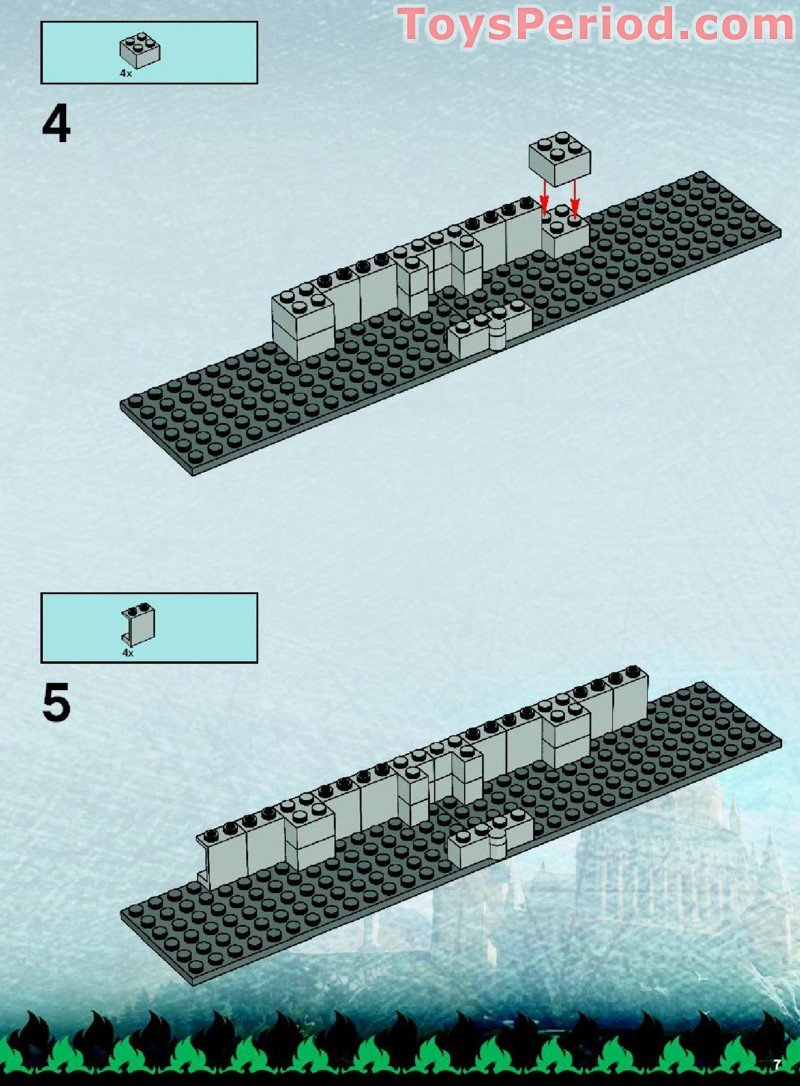 ToysPeriod.com

4x

4

4x

5

7