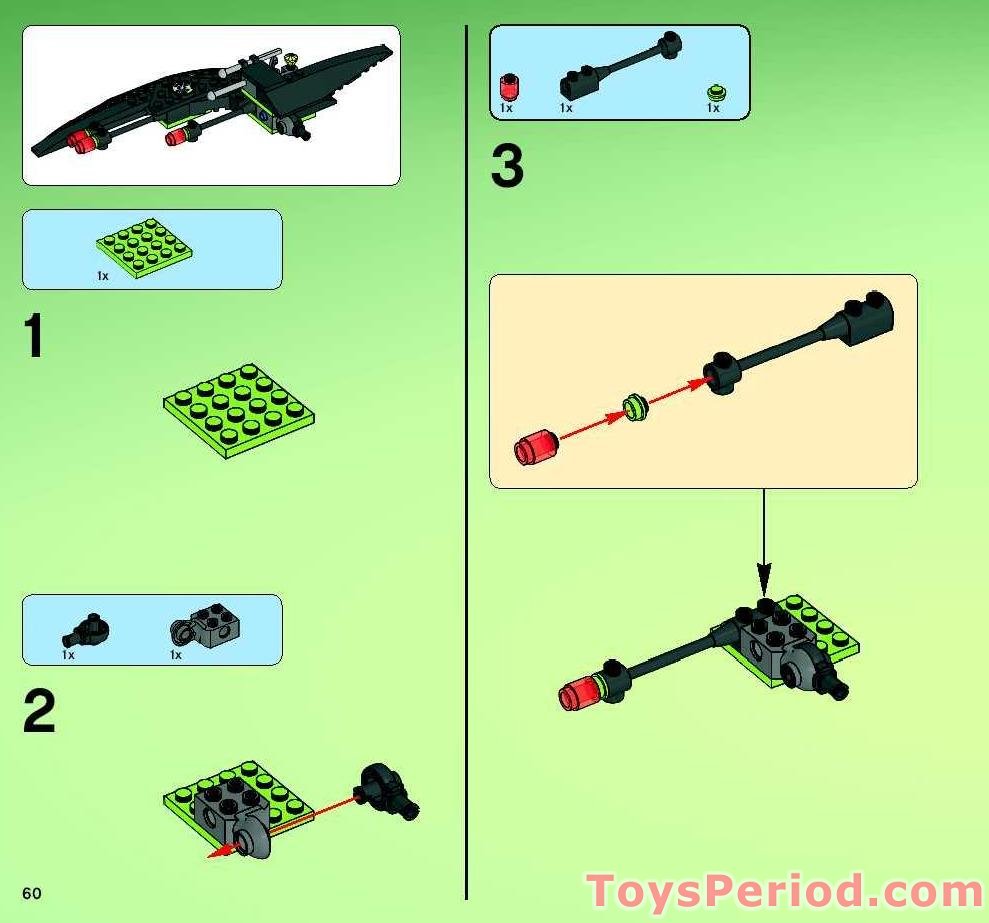 1x

1

1x

1x

2

60

1x

1x

1x

3

ToysPeriod.com