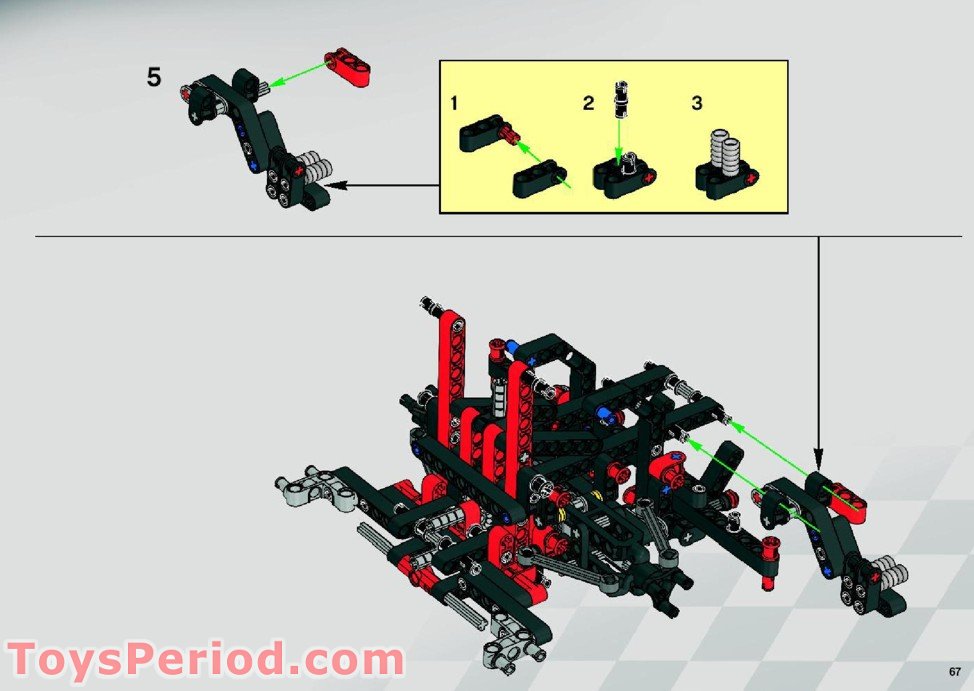 5

1

2

3

ToysPeriod.com

67