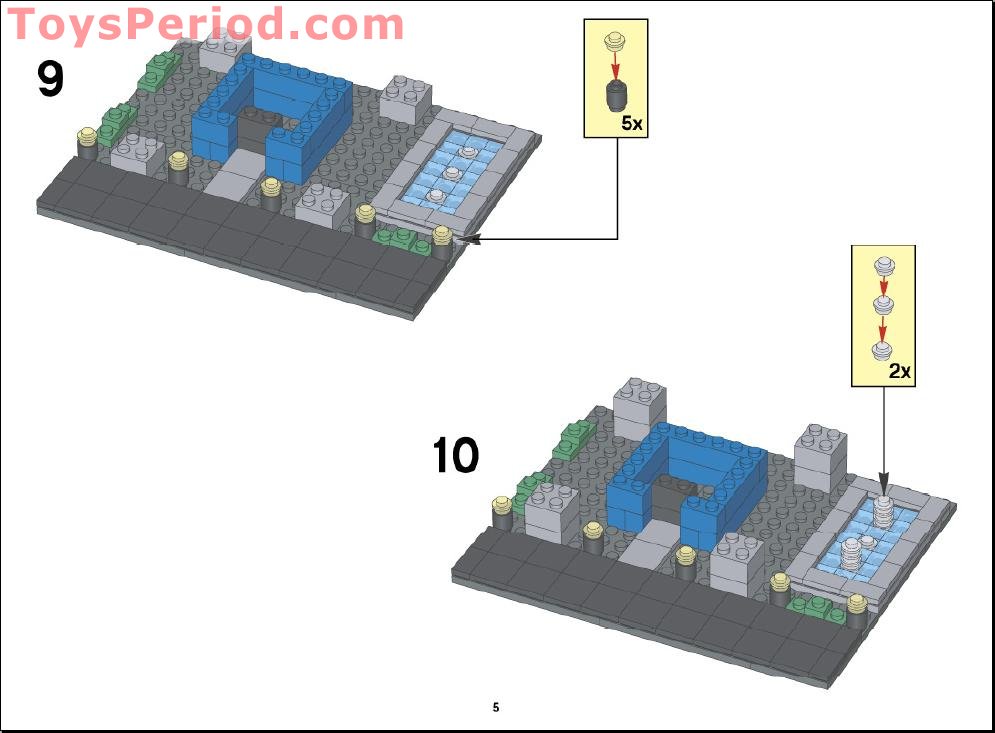 ToysPeriod.com

9

5x

2x

10

5