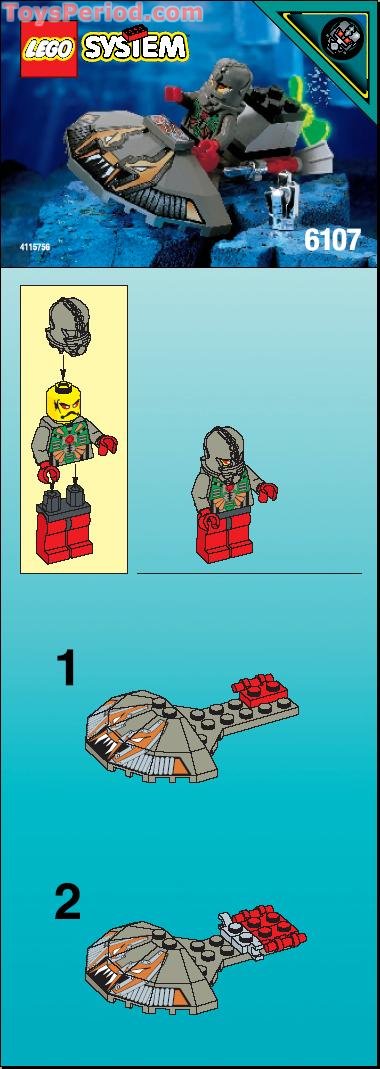 ToysPeriod.com

LEGO SYSTEM

4115756

6107

1

2