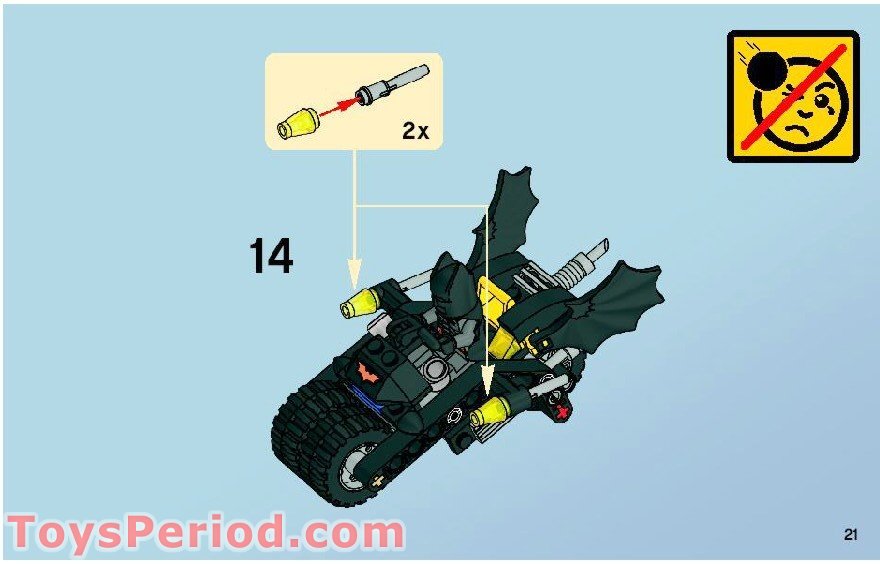 2x

14

ToysPeriod.com

21